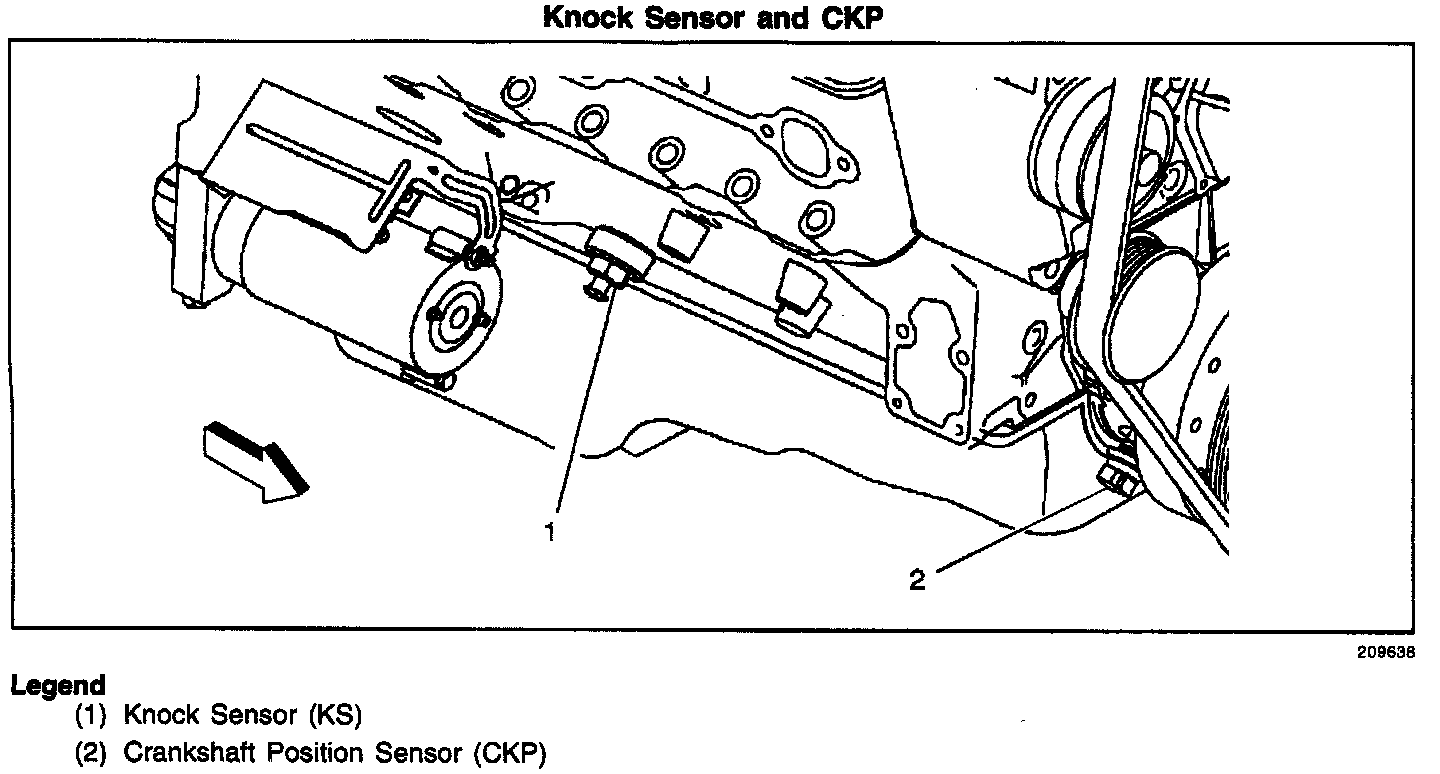 Knock Sensor and CKP

1

2

209638

Legend

(1) Knock Sensor (KS)

(2) Crankshaft Position Sensor (CKP)