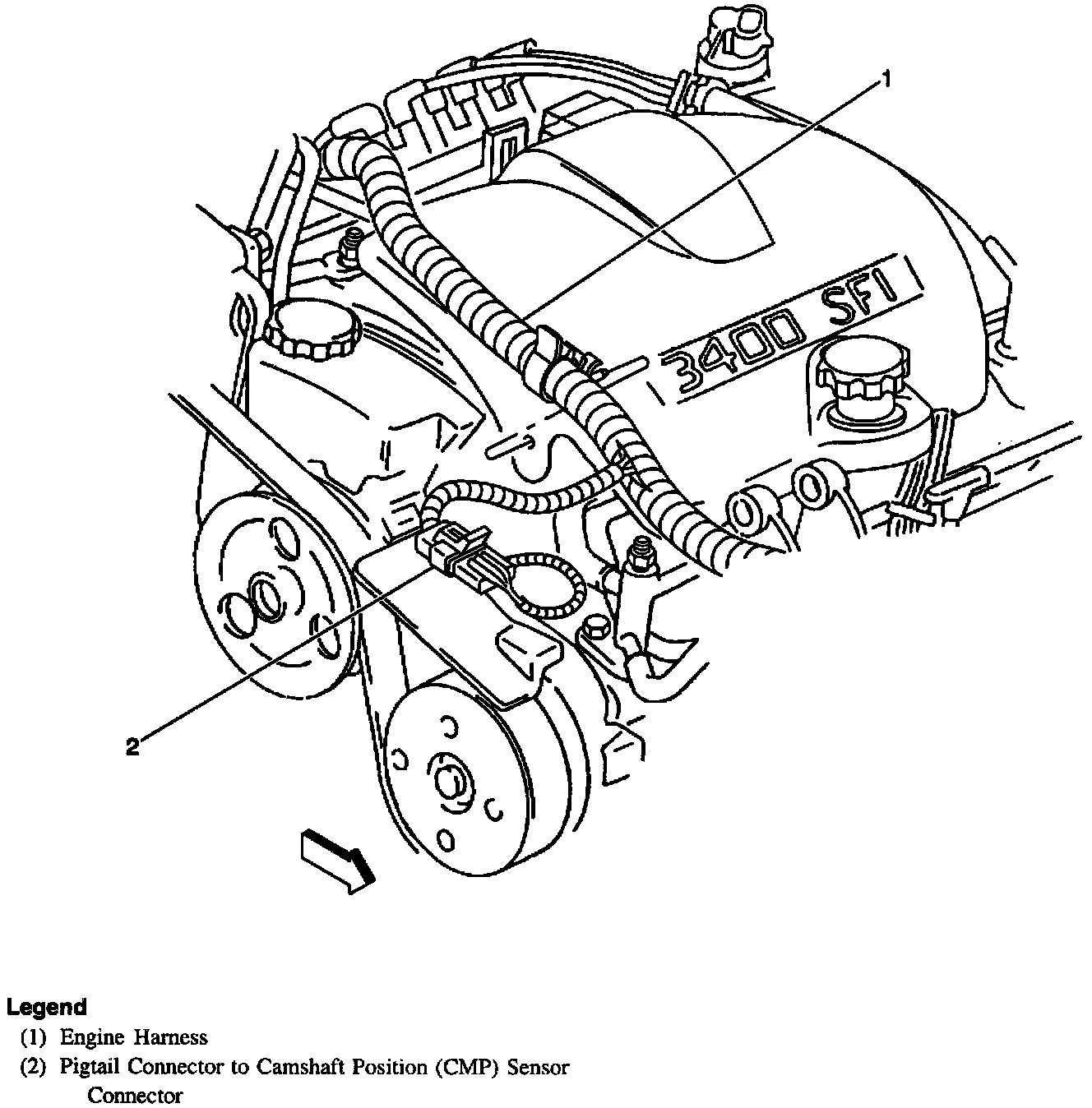 1

3400 SFI

2

Legend
(1) Engine Harness
(2) Pigtail Connector to Camshaft Position (CMP) Sensor Connector