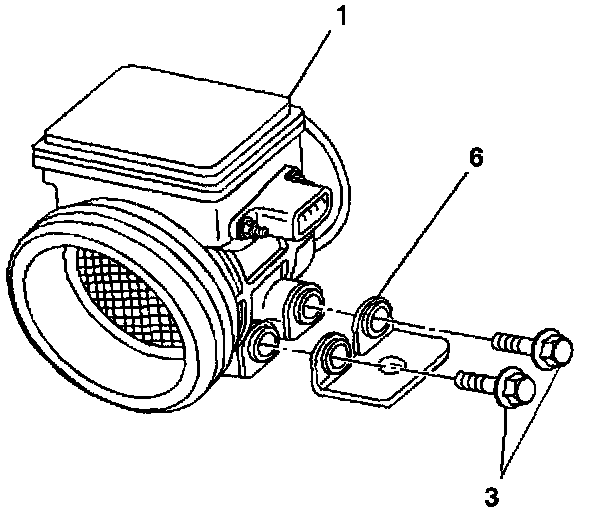 1
6
3