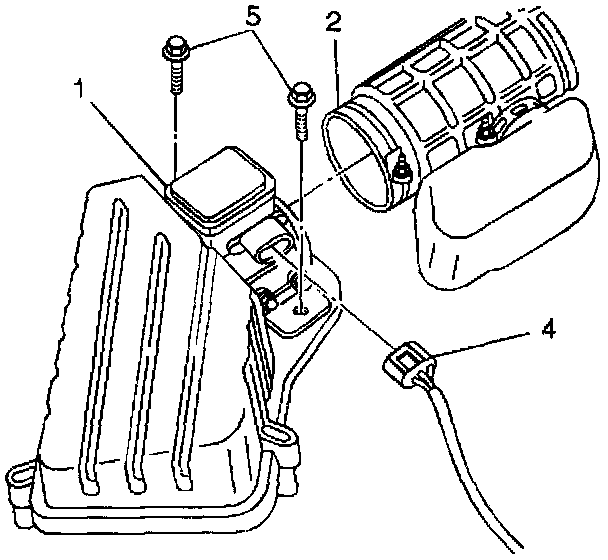 5
2
1
4