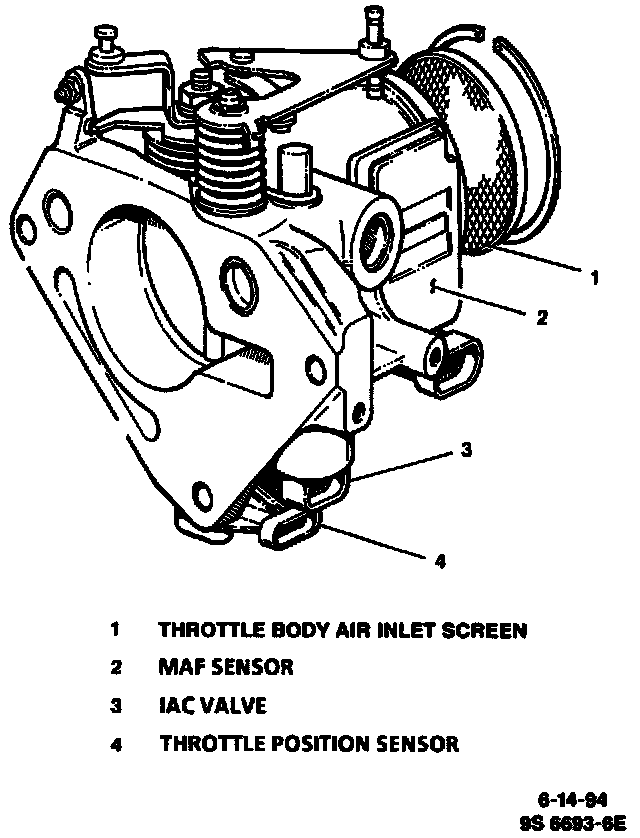 1
2
3
4

1 THROTTLE BODY AIR INLET SCREEN
2 MAF SENSOR
3 IAC VALVE
4 THROTTLE POSITION SENSOR

6-14-94
9S 6693-6E