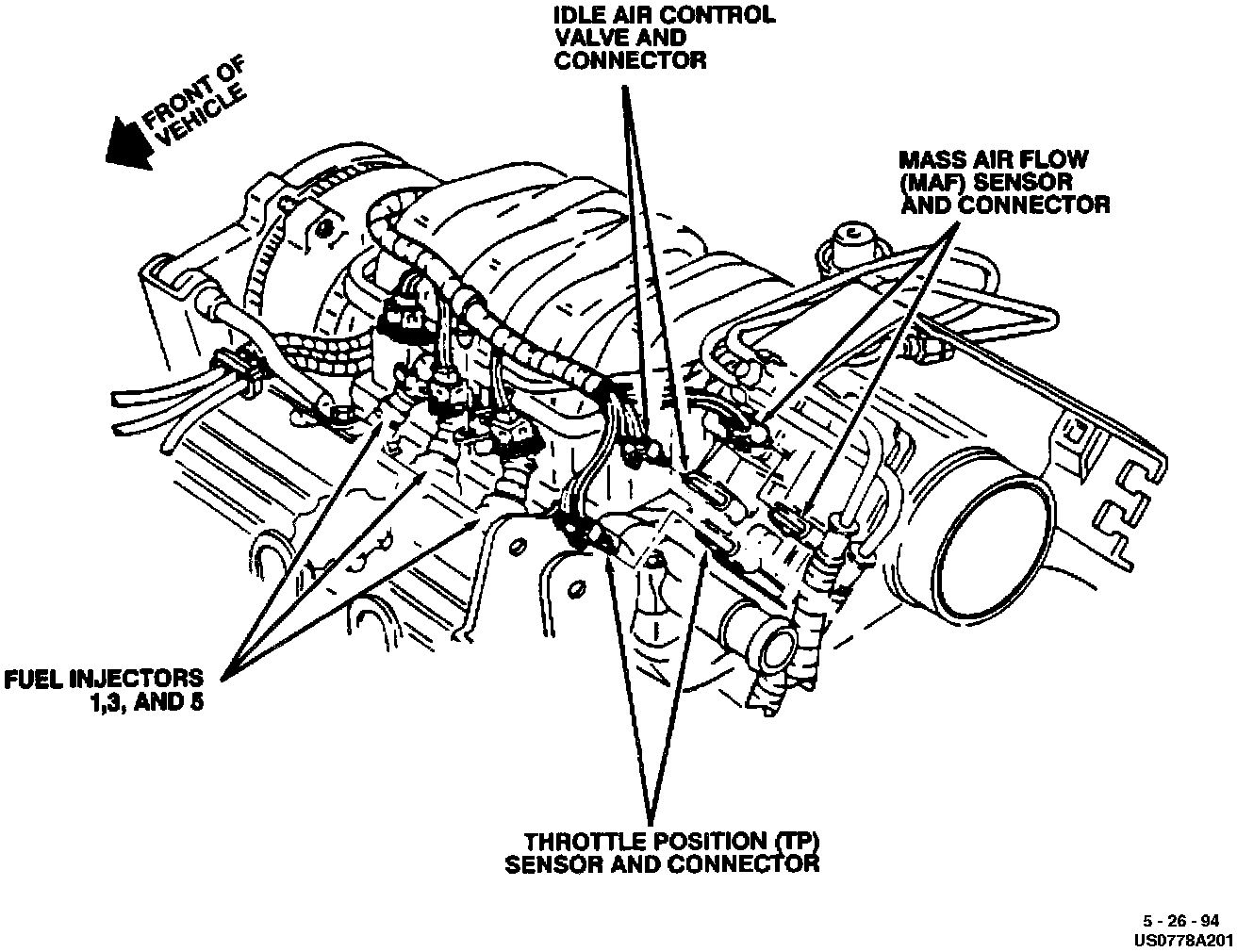 FRONT OF VEHICLE

IDLE AIR CONTROL VALVE AND CONNECTOR

MASS AIR FLOW (MAF) SENSOR AND CONNECTOR

FUEL INJECTORS 1,3, AND 5

THROTTLE POSITION (TP) SENSOR AND CONNECTOR

5 - 26 - 94
US0778A201