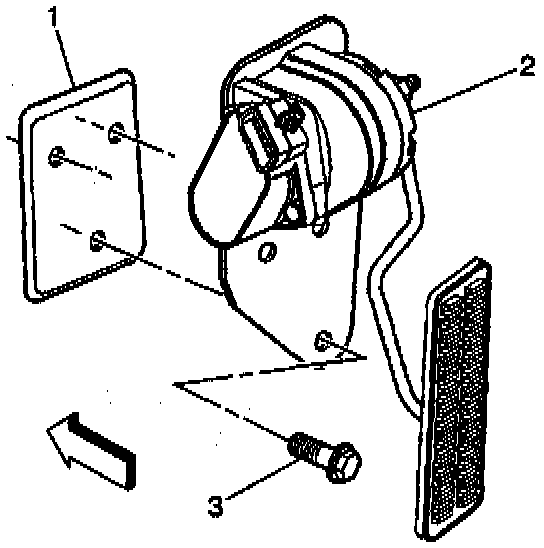 1
2
3