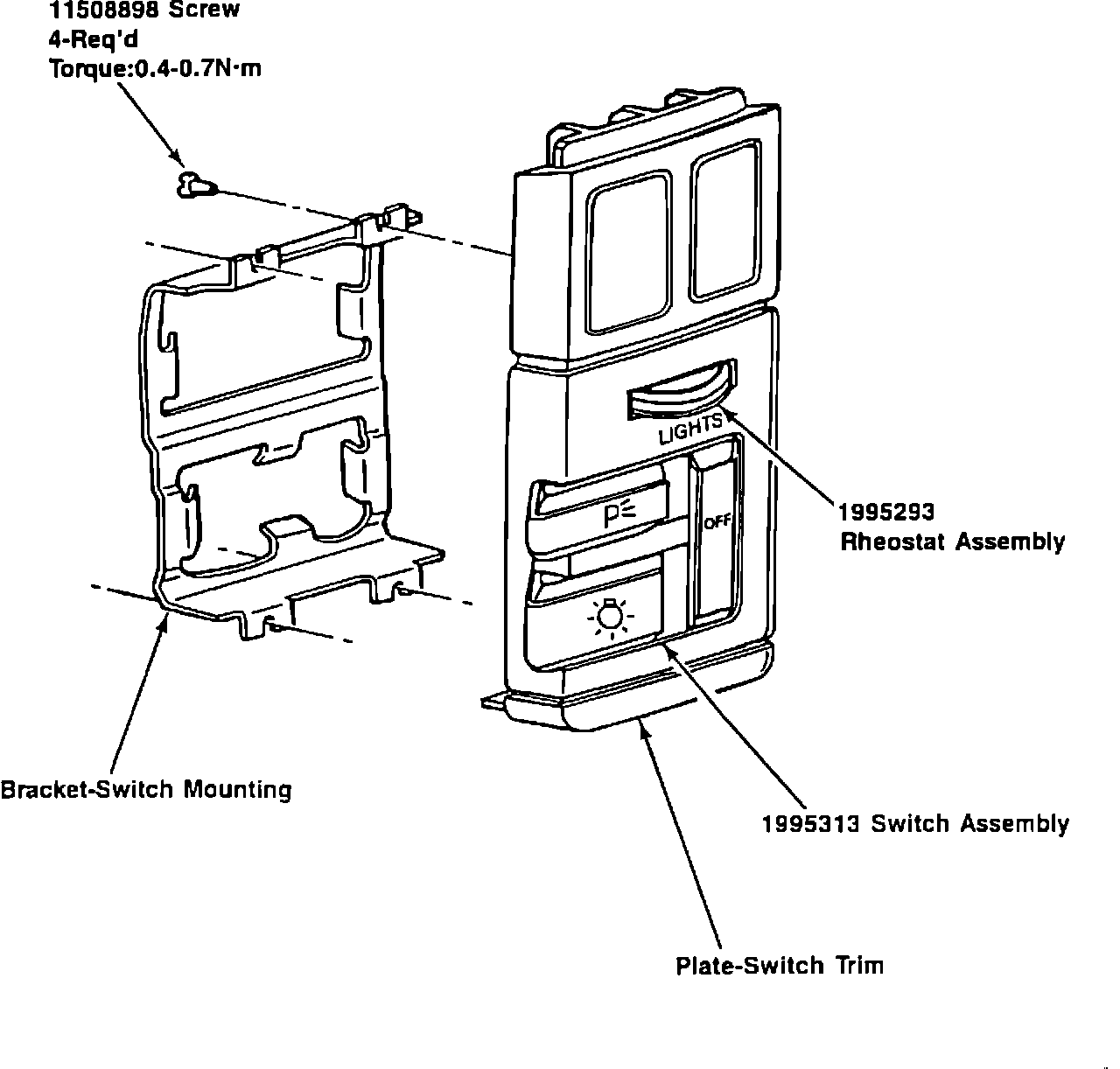 11508898 Screw
4-Req'd
Torque:0.4-0.7N·m

LIGHTS

OFF

1995293
Rheostat Assembly

Bracket-Switch Mounting

1995313 Switch Assembly

Plate-Switch Trim