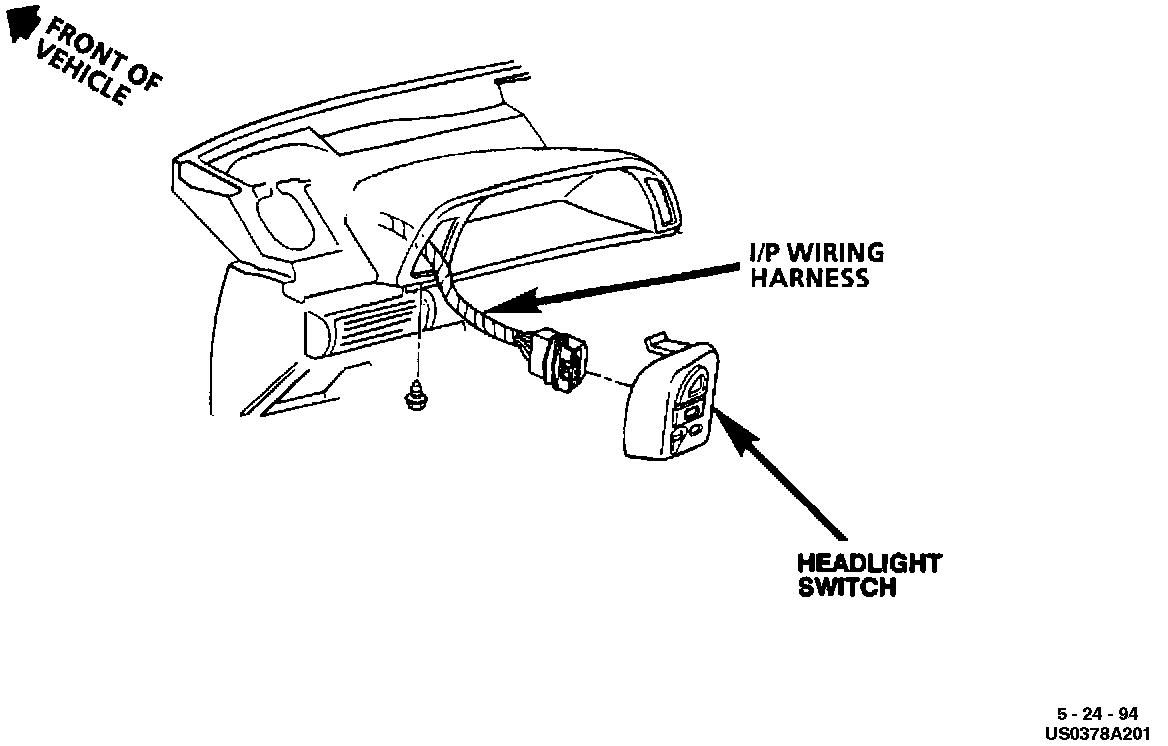 FRONT OF VEHICLE

I/P WIRING HARNESS

HEADLIGHT SWITCH

5 - 24 - 94
US0378A201