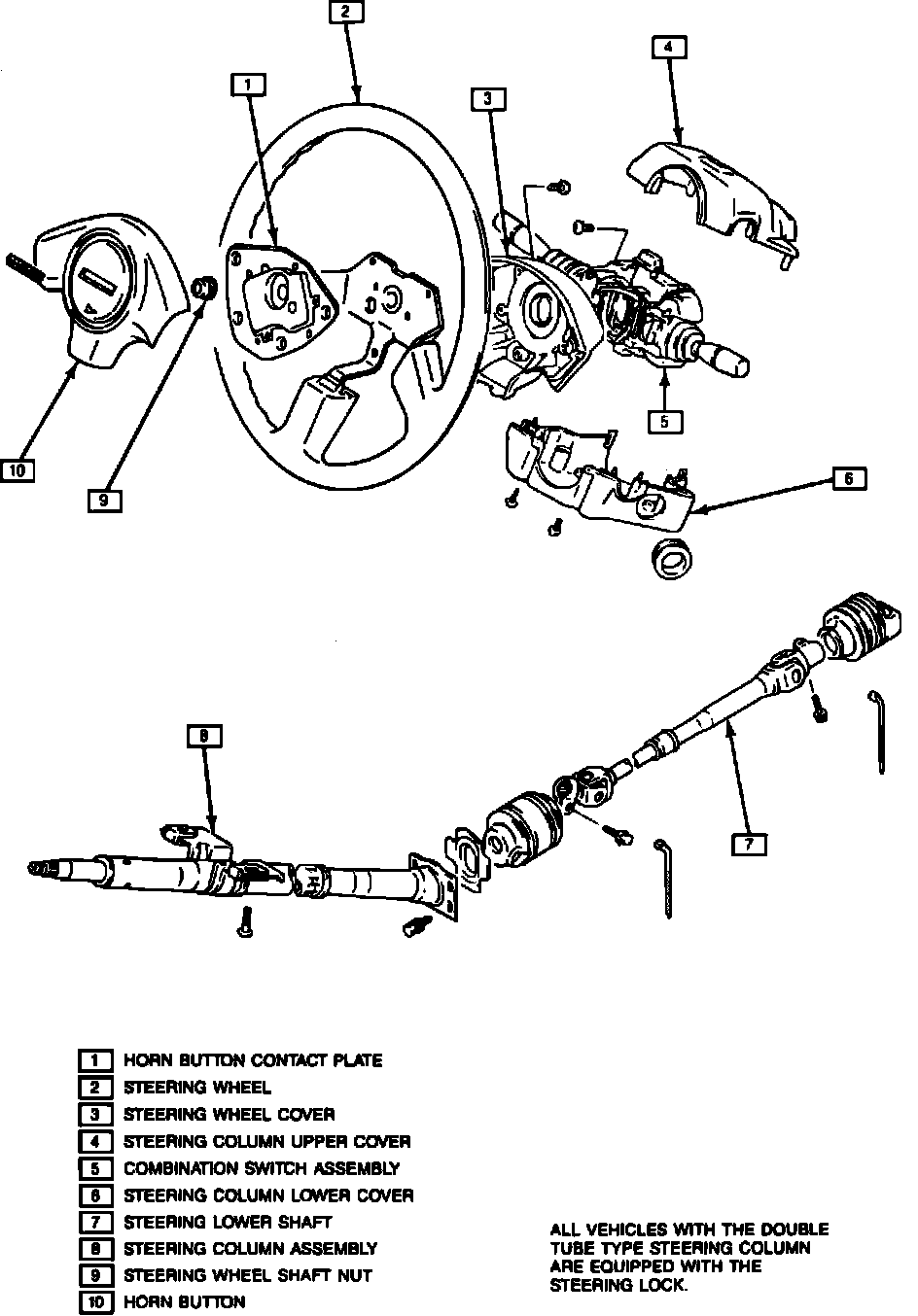 2
1
3
4
5
6
10
9
8
7

1 HORN BUTTON CONTACT PLATE
2 STEERING WHEEL
3 STEERING WHEEL COVER
4 STEERING COLUMN UPPER COVER
5 COMBINATION SWITCH ASSEMBLY
6 STEERING COLUMN LOWER COVER
7 STEERING LOWER SHAFT
8 STEERING COLUMN ASSEMBLY
9 STEERING WHEEL SHAFT NUT
10 HORN BUTTON

ALL VEHICLES WITH THE DOUBLE TUBE TYPE STEERING COLUMN ARE EQUIPPED WITH THE STEERING LOCK.