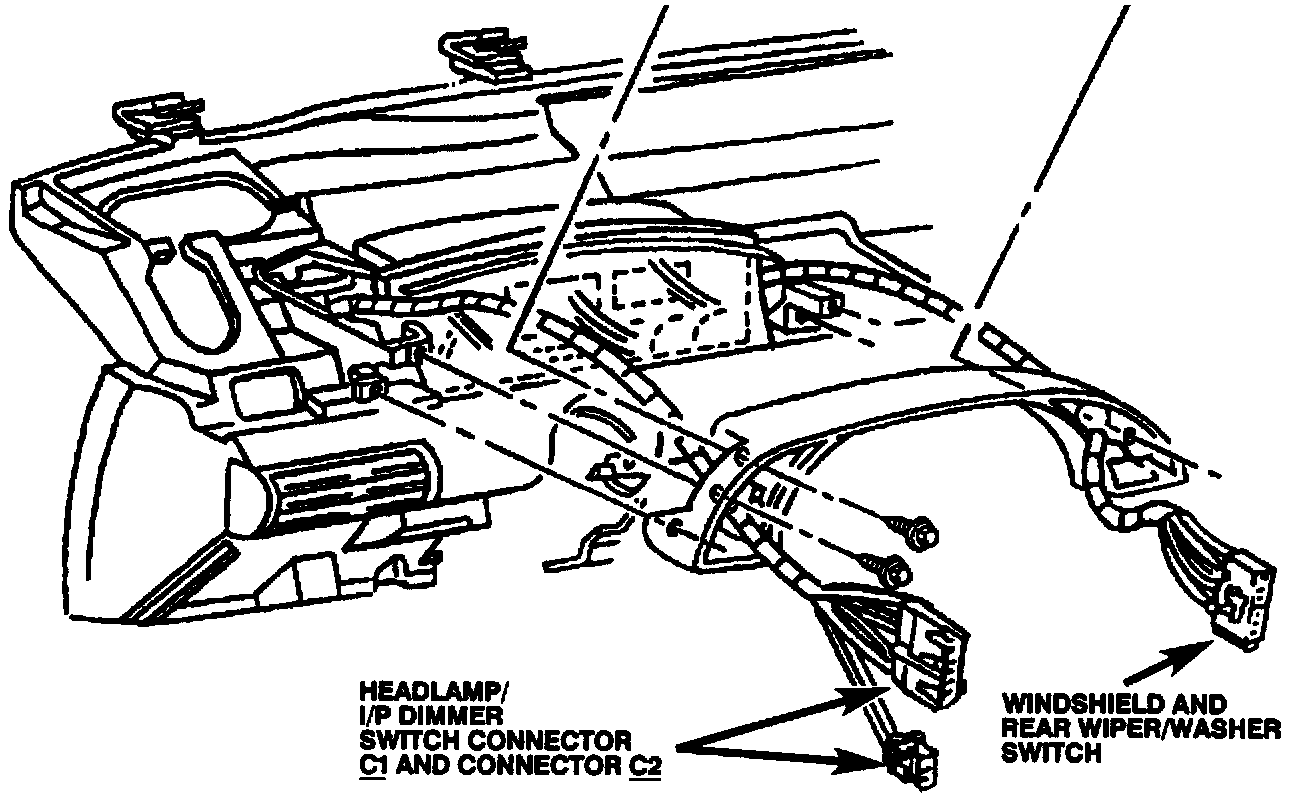 HEADLAMP/
I/P DIMMER
SWITCH CONNECTOR
C1 AND CONNECTOR C2

WINDSHIELD AND
REAR WIPER/WASHER
SWITCH