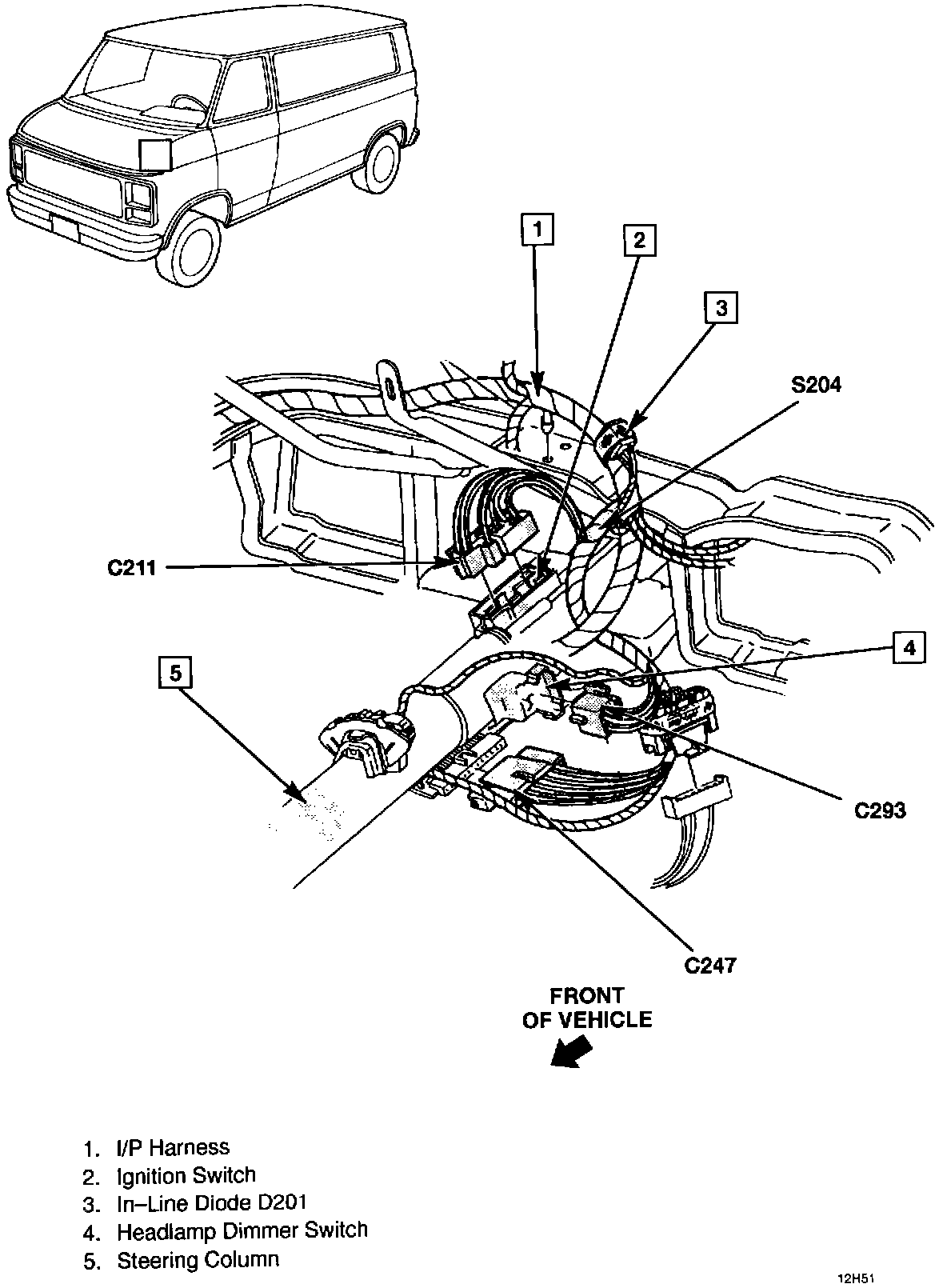 1
2
3
S204
C211
4
5
C293
C247
FRONT OF VEHICLE

1. I/P Harness
2. Ignition Switch
3. In–Line Diode D201
4. Headlamp Dimmer Switch
5. Steering Column

12H51