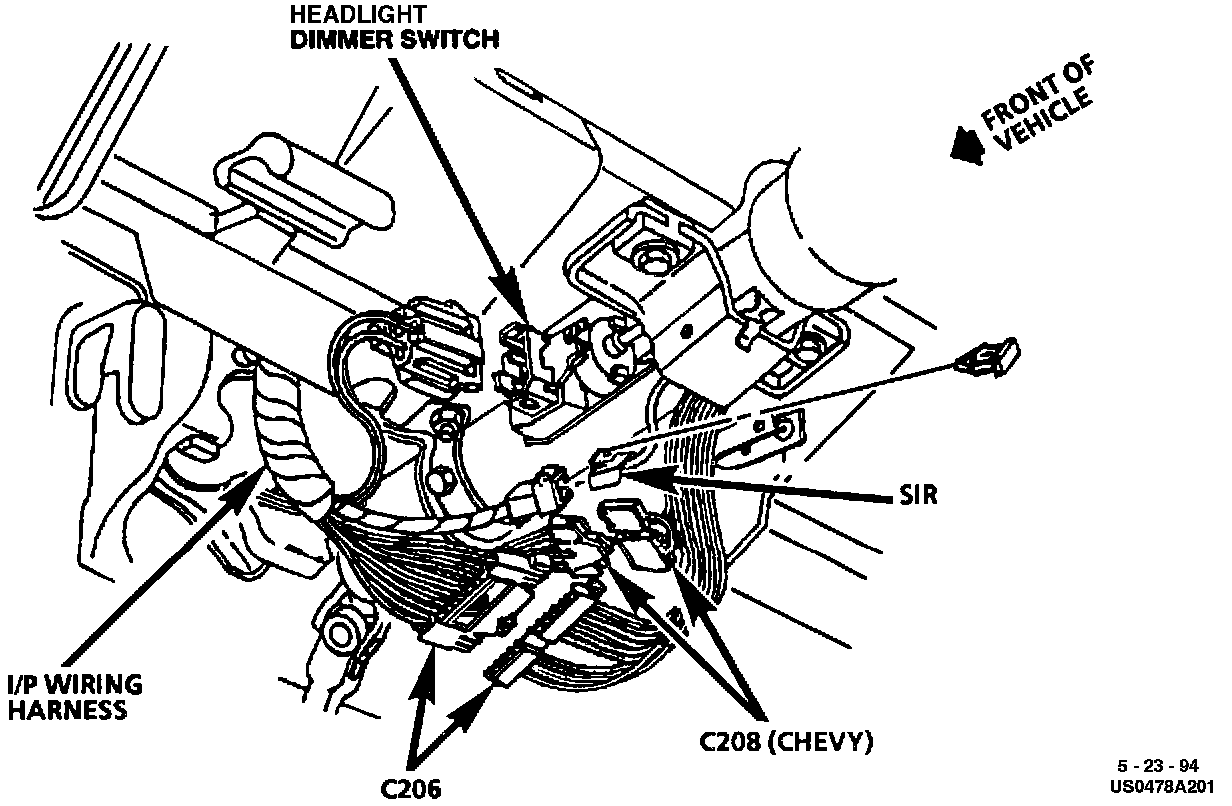 HEADLIGHT
DIMMER SWITCH

FRONT OF
VEHICLE

SIR

I/P WIRING
HARNESS

C208 (CHEVY)

C206

5 - 23 - 94
US0478A201