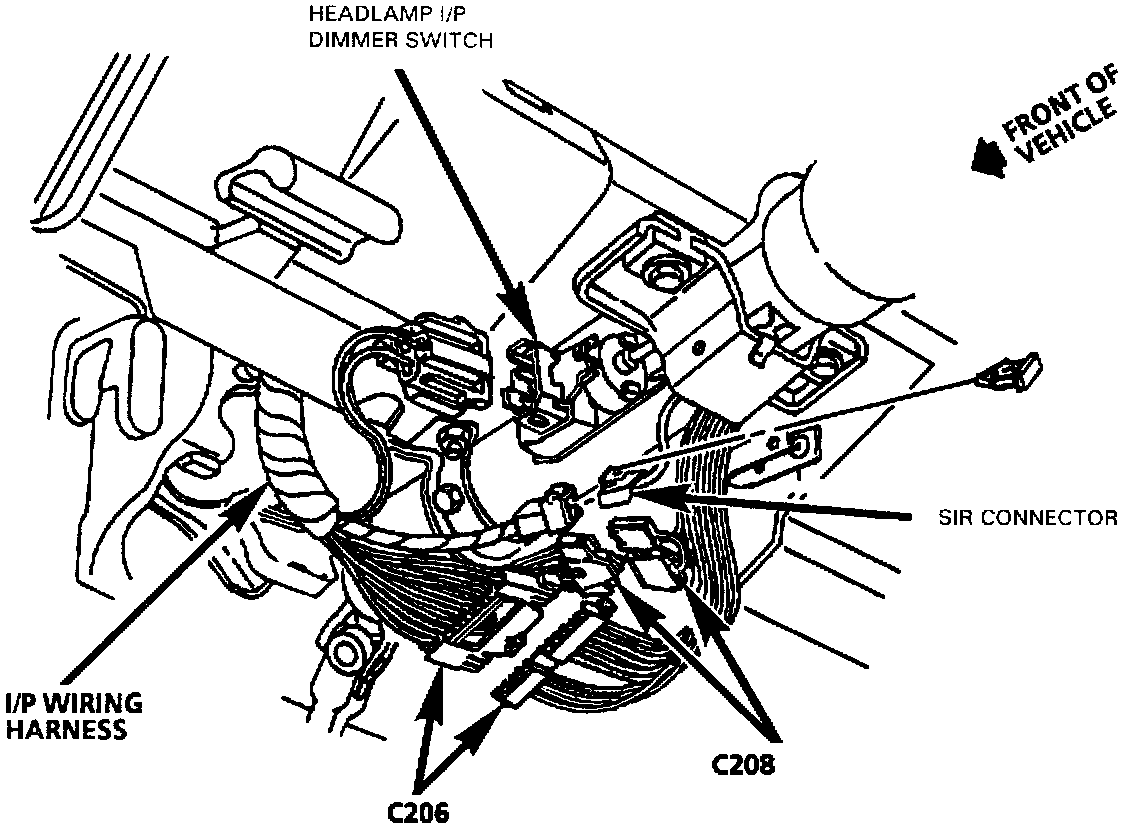 HEADLAMP I/P DIMMER SWITCH

FRONT OF VEHICLE

SIR CONNECTOR

I/P WIRING HARNESS

C208

C206