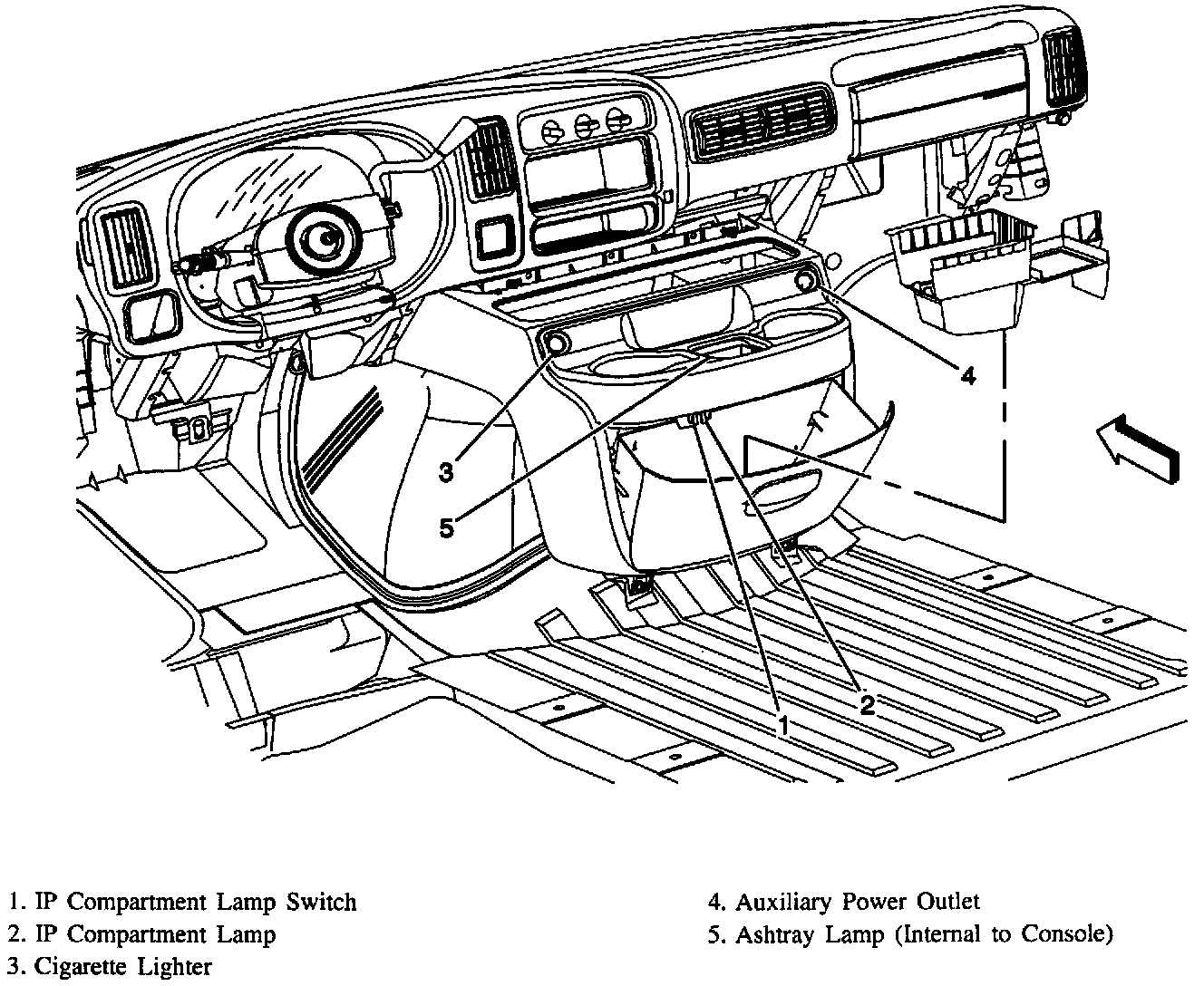 4

3

5

2

1

1. IP Compartment Lamp Switch
2. IP Compartment Lamp
3. Cigarette Lighter

4. Auxiliary Power Outlet
5. Ashtray Lamp (Internal to Console)