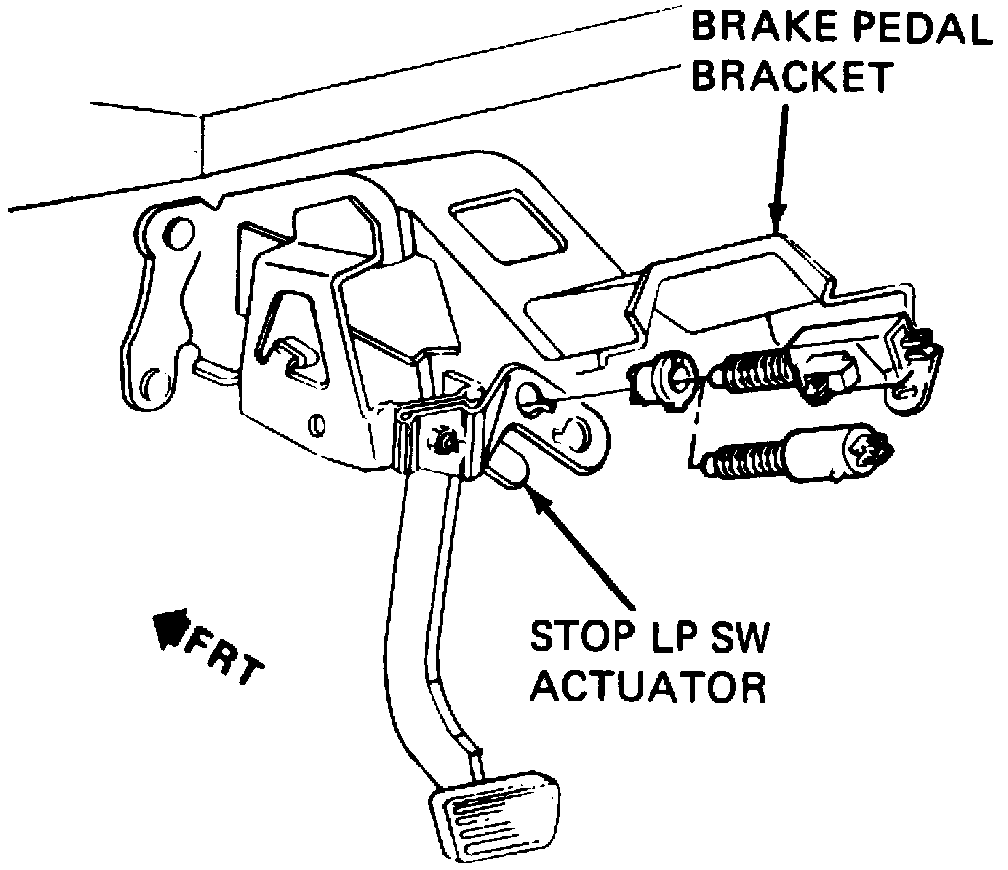 BRAKE PEDAL
BRACKET

FRT

STOP LP SW
ACTUATOR