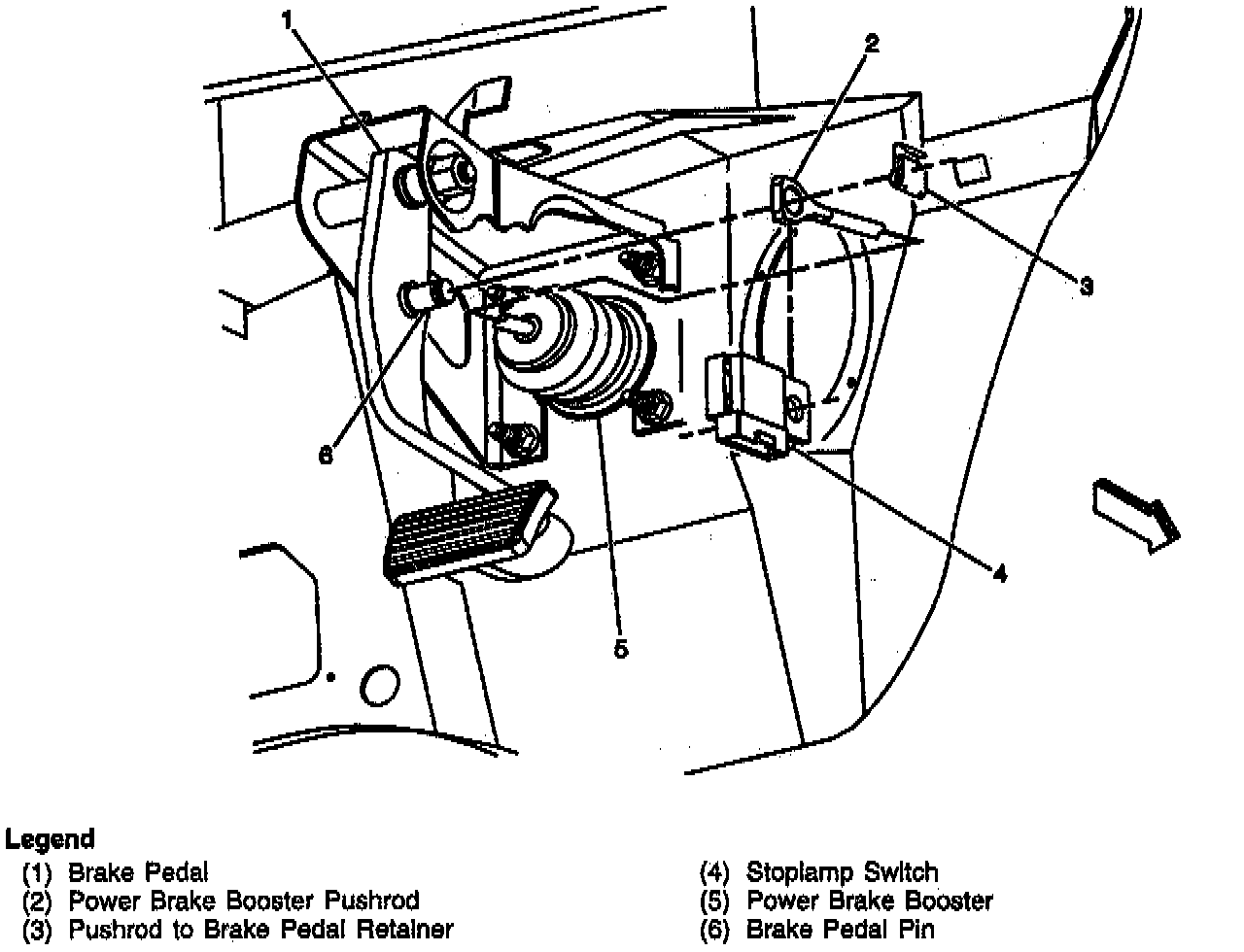 1
2
3
6
4
5

Legend
(1) Brake Pedal
(2) Power Brake Booster Pushrod
(3) Pushrod to Brake Pedal Retainer

(4) Stoplamp Switch
(5) Power Brake Booster
(6) Brake Pedal Pin