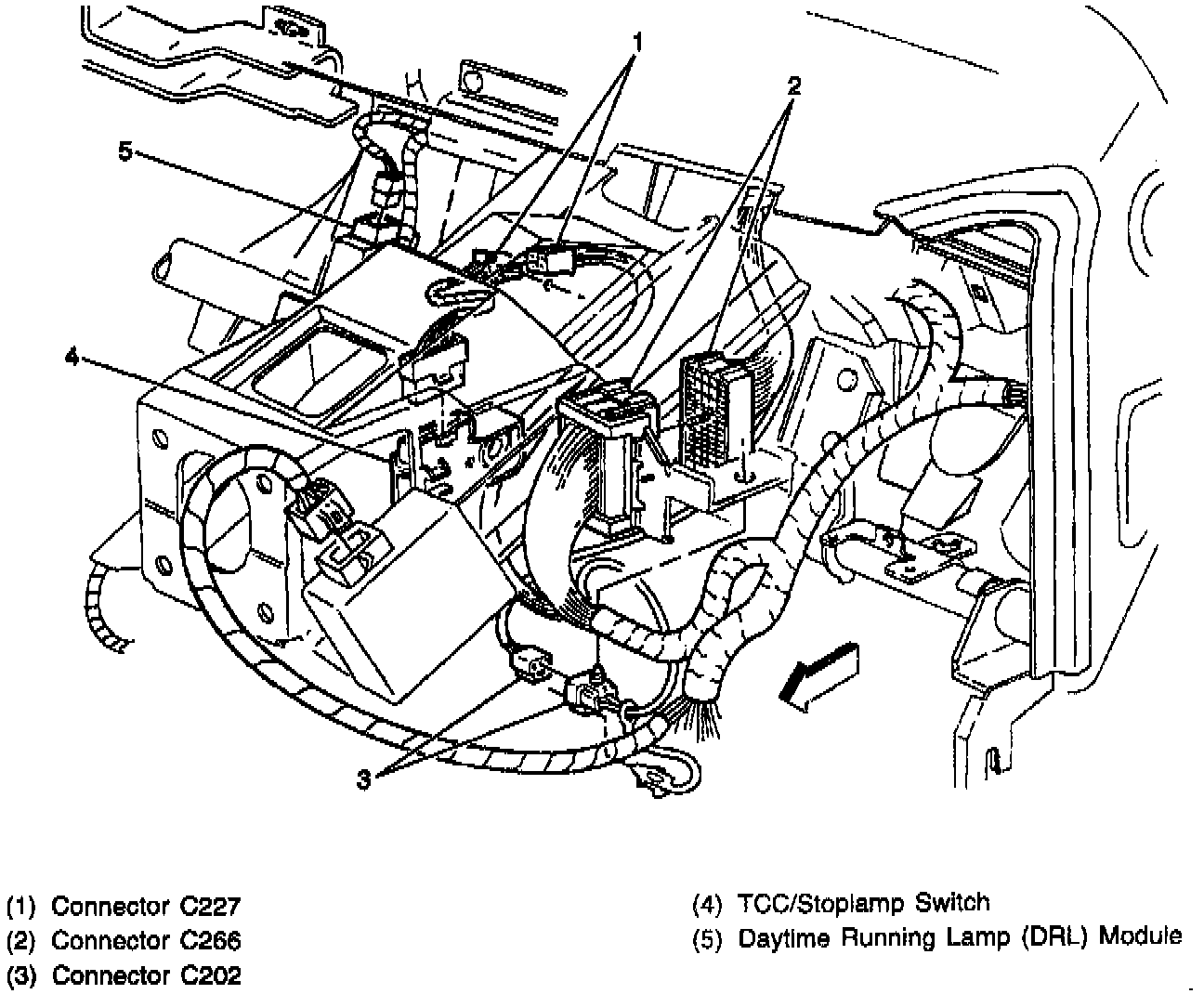 1

2

5

4

3

(1) Connector C227
(2) Connector C266
(3) Connector C202

(4) TCC/Stoplamp Switch
(5) Daytime Running Lamp (DRL) Module