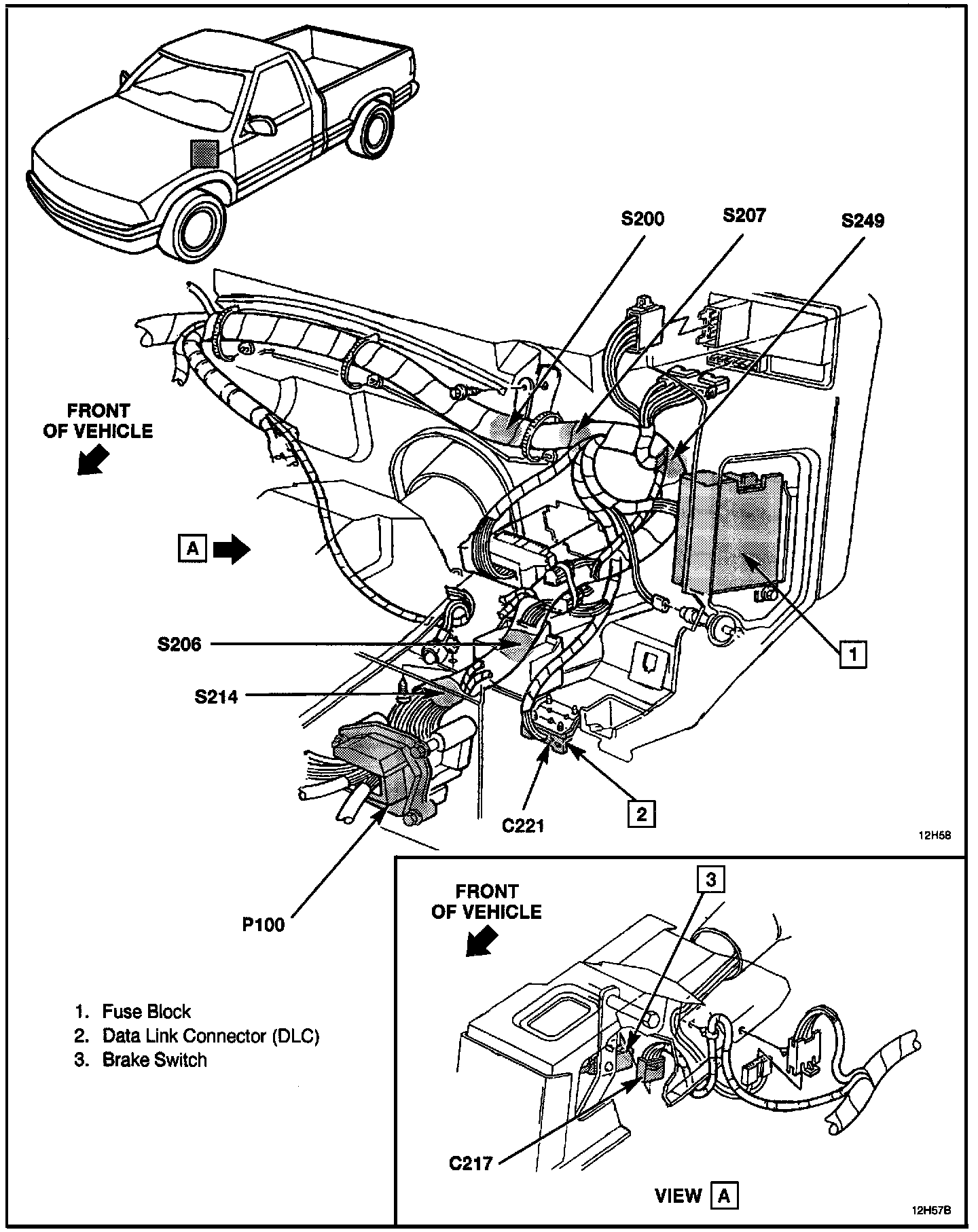 S200
S207
S249

FRONT OF VEHICLE

A

S206

S214

1

2

C221

12H58

P100

FRONT OF VEHICLE

3

1. Fuse Block
2. Data Link Connector (DLC)
3. Brake Switch

C217

VIEW A

12H57B