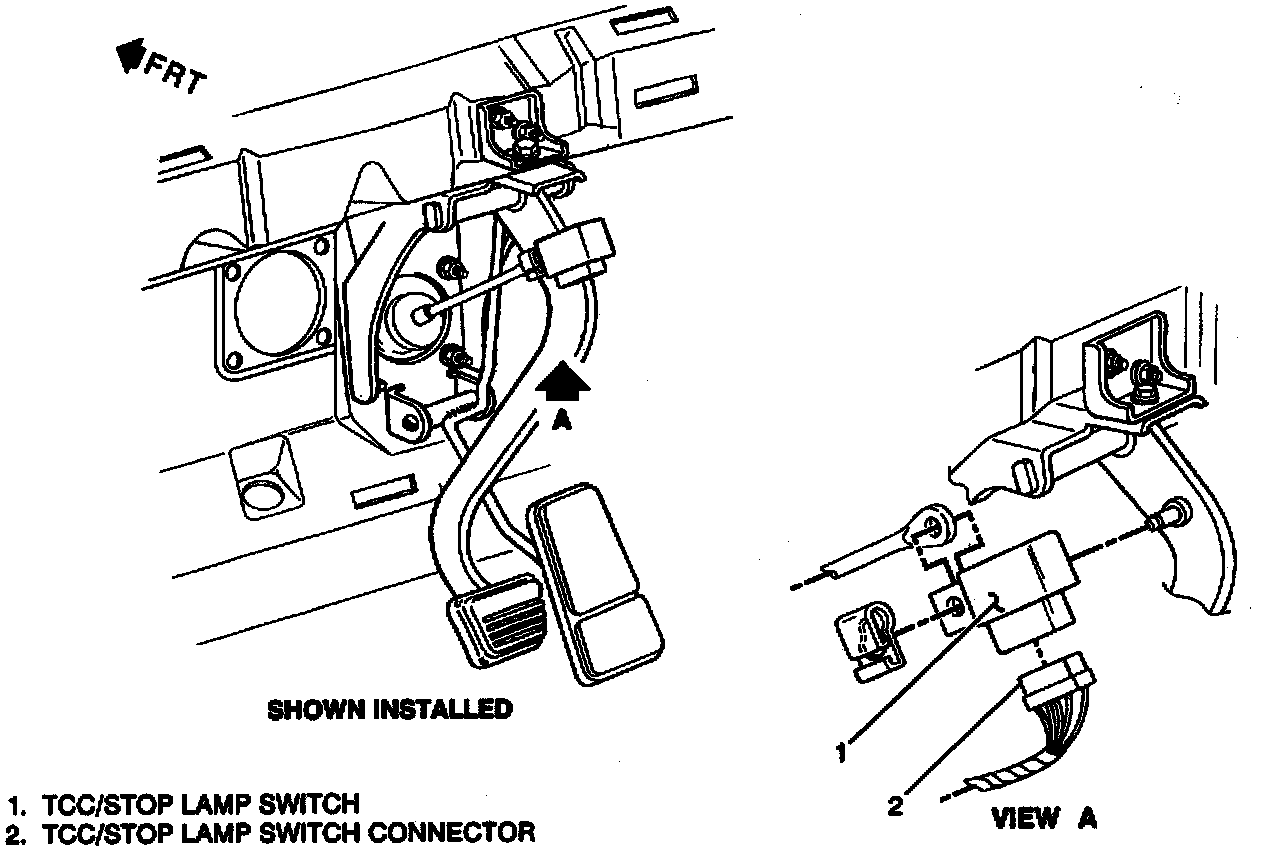 FRT

A

SHOWN INSTALLED

1

2

VIEW A

1. TCC/STOP LAMP SWITCH
2. TCC/STOP LAMP SWITCH CONNECTOR