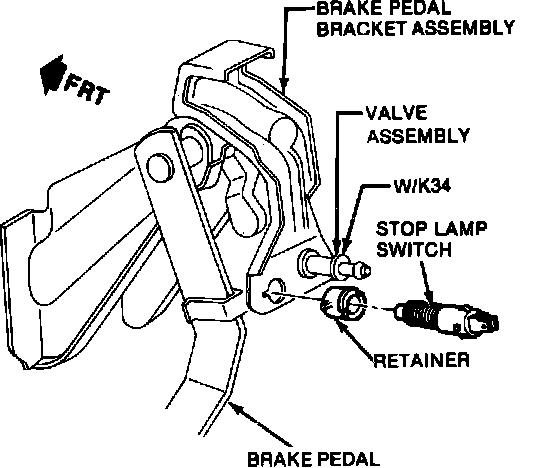 BRAKE PEDAL
BRACKET ASSEMBLY

FRT

VALVE
ASSEMBLY

W/K34

STOP LAMP
SWITCH

RETAINER

BRAKE PEDAL