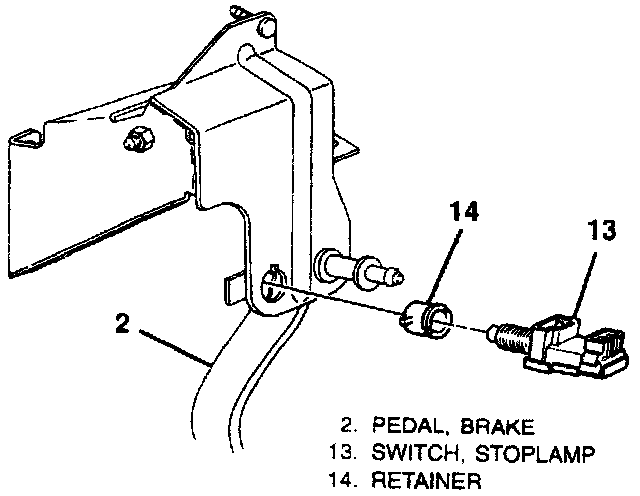 14

13

2

2. PEDAL, BRAKE
13. SWITCH, STOPLAMP
14. RETAINER