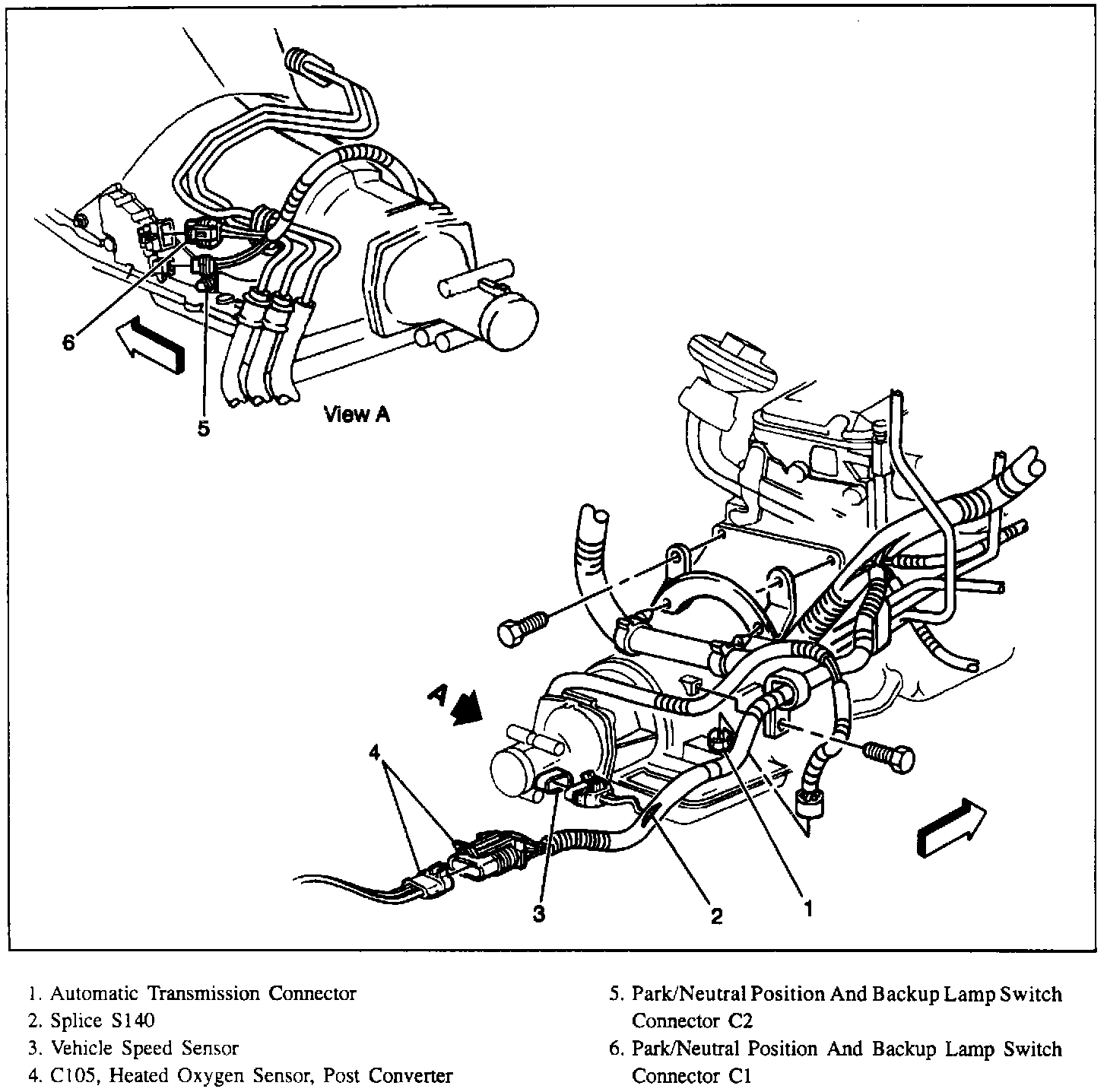 6

5

View A

A

4

3

2

1

1. Automatic Transmission Connector
2. Splice S140
3. Vehicle Speed Sensor
4. C105, Heated Oxygen Sensor, Post Converter

5. Park/Neutral Position And Backup Lamp Switch Connector C2
6. Park/Neutral Position And Backup Lamp Switch Connector C1