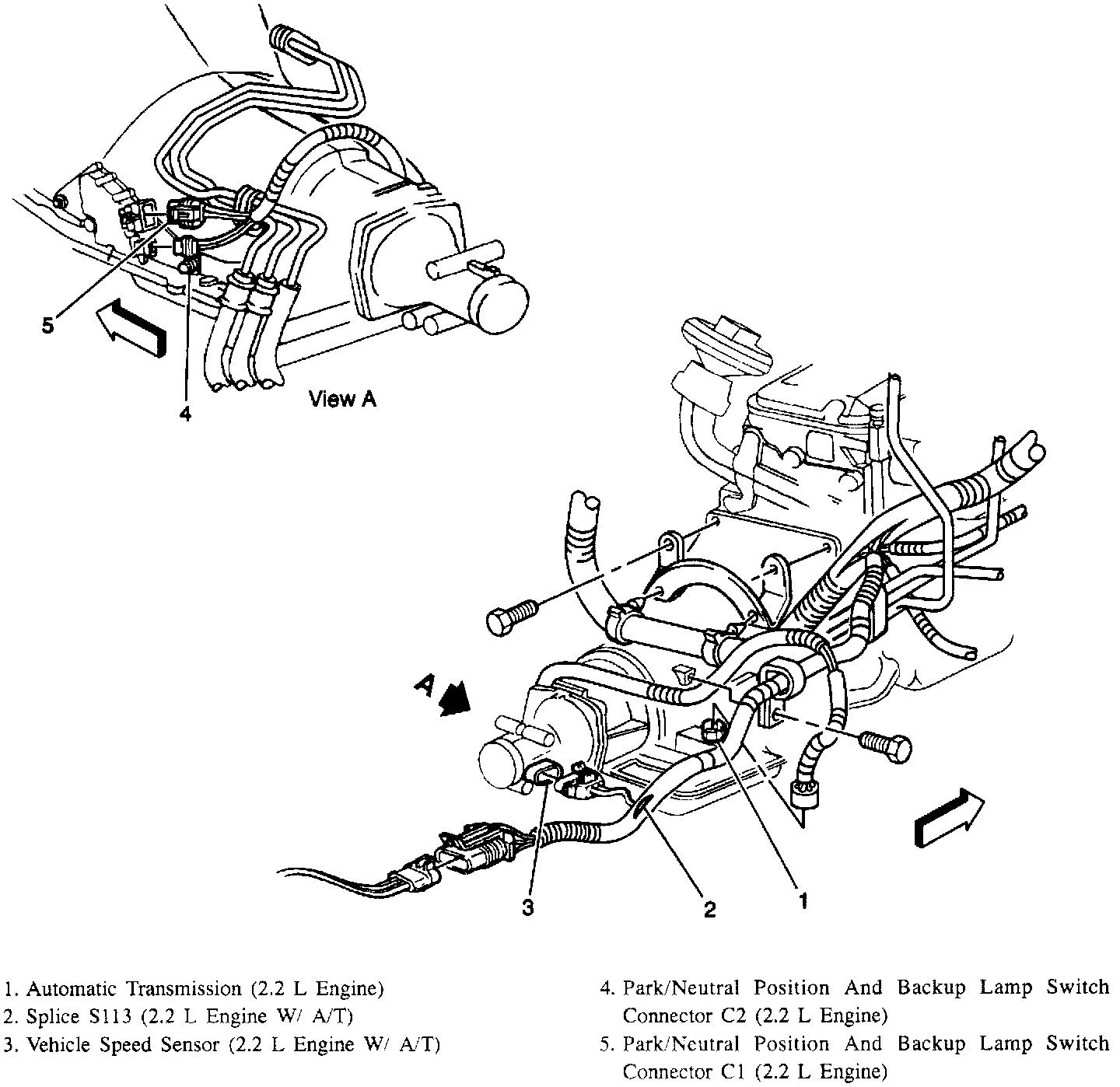 5

4

View A

A

3

2

1

1. Automatic Transmission (2.2 L Engine)
2. Splice S113 (2.2 L Engine W/ A/T)
3. Vehicle Speed Sensor (2.2 L Engine W/ A/T)

4. Park/Neutral Position And Backup Lamp Switch Connector C2 (2.2 L Engine)
5. Park/Neutral Position And Backup Lamp Switch Connector C1 (2.2 L Engine)