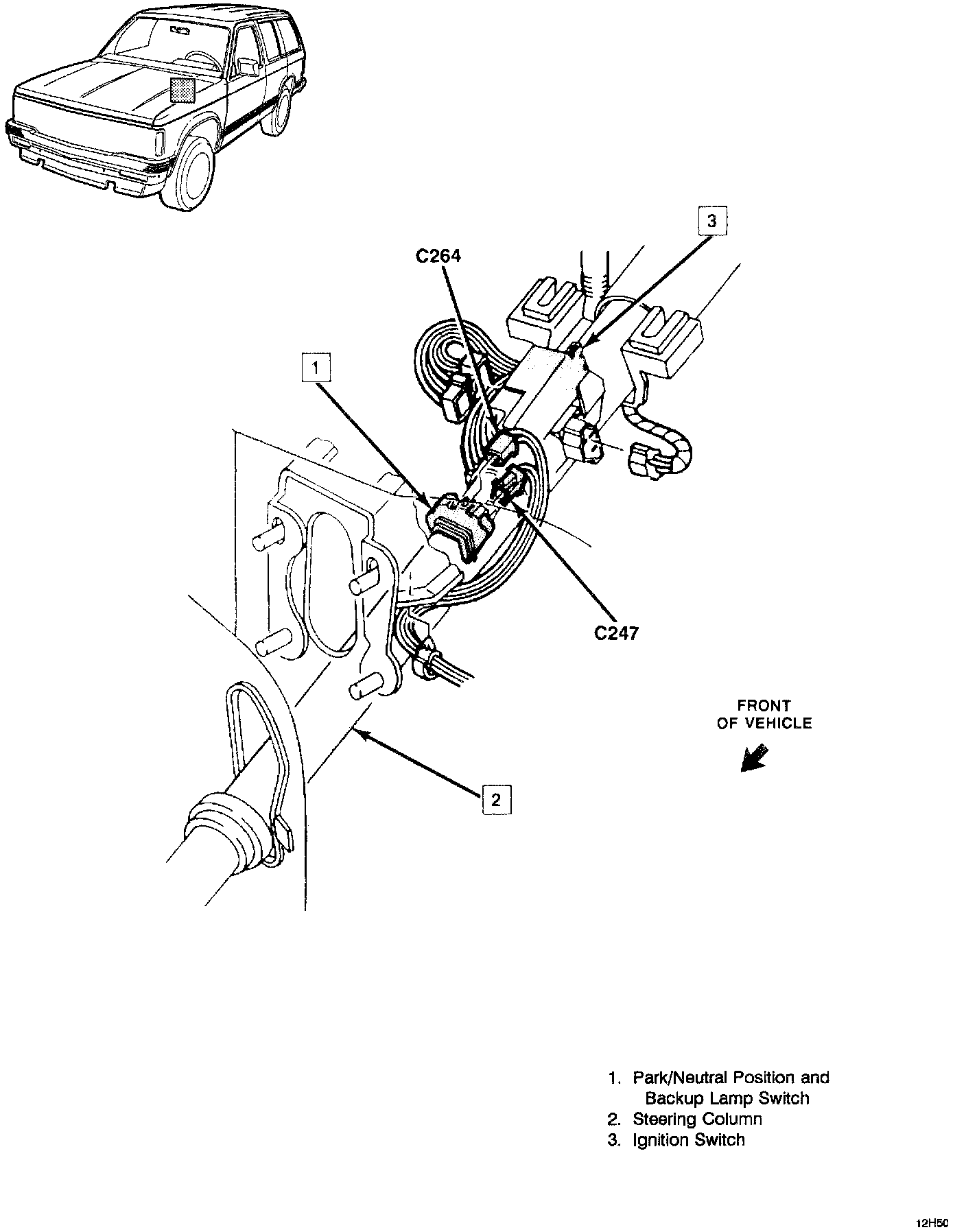 3

C264

1

C247

FRONT OF VEHICLE

2

1. Park/Neutral Position and Backup Lamp Switch
2. Steering Column
3. Ignition Switch

12H50