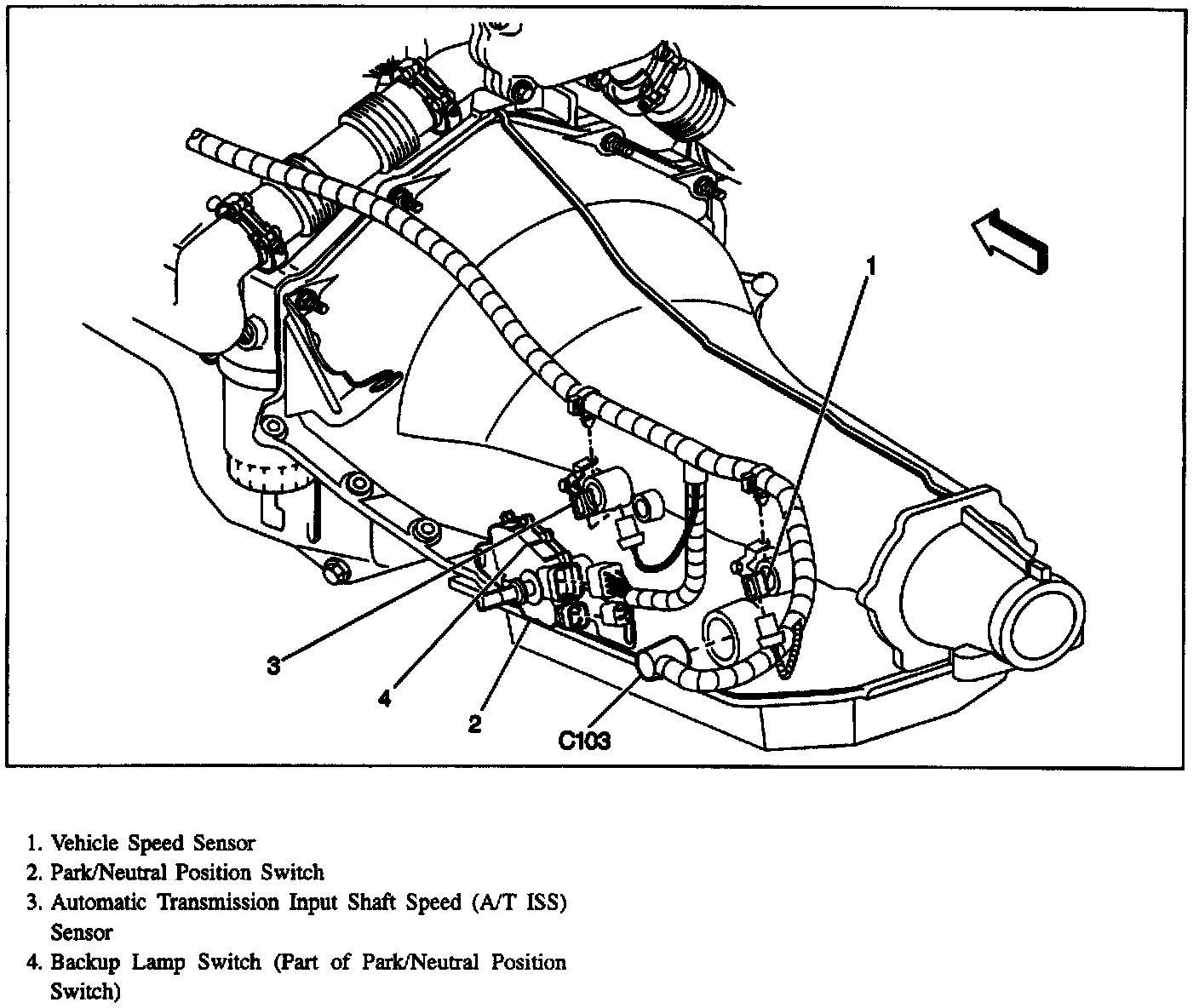 1

3

4

2

C103

1. Vehicle Speed Sensor
2. Park/Neutral Position Switch
3. Automatic Transmission Input Shaft Speed (A/T ISS) Sensor
4. Backup Lamp Switch (Part of Park/Neutral Position Switch)