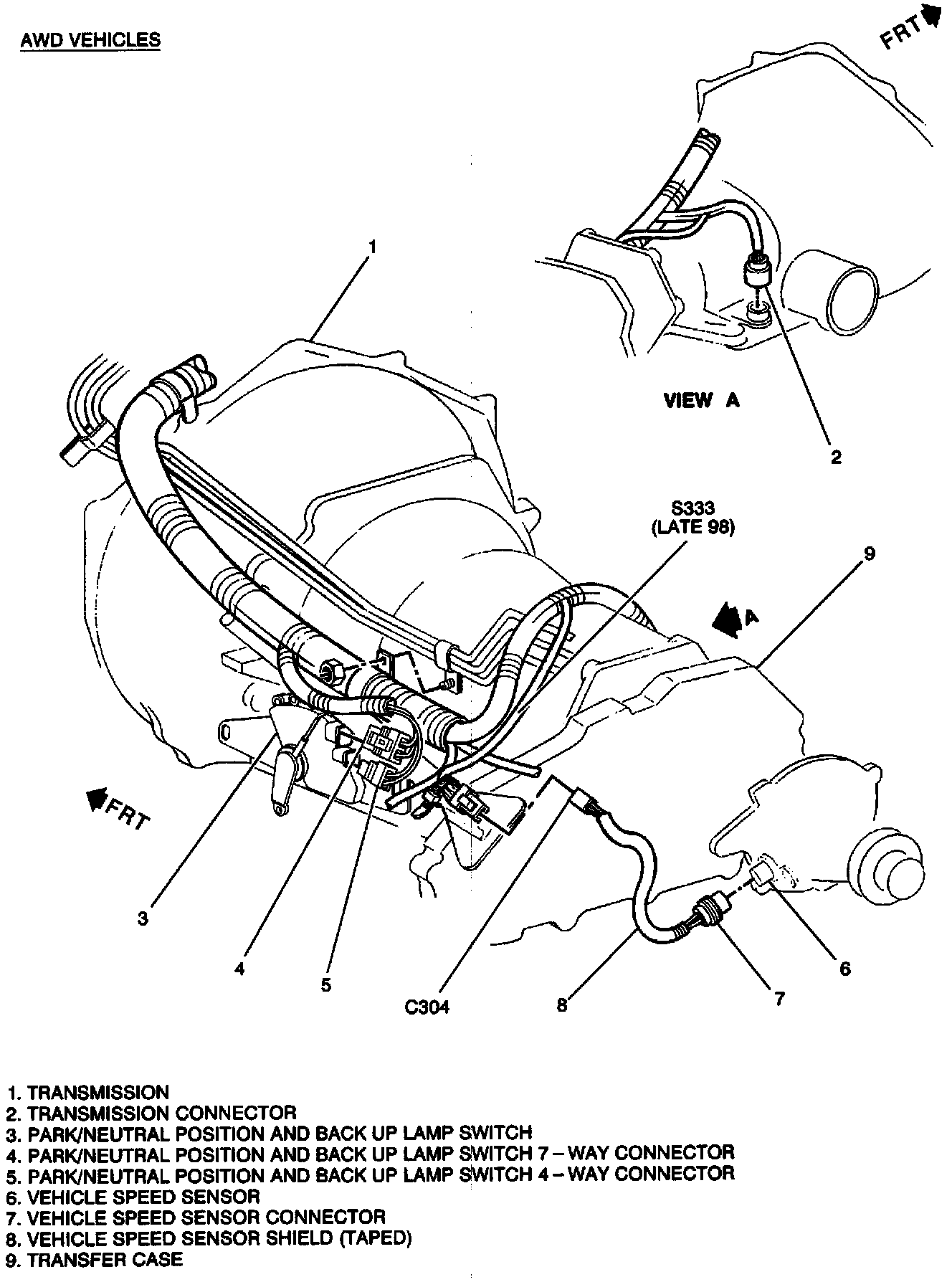 AWD VEHICLES

FRT

1

VIEW A

2

S333
(LATE 98)

9

A

FRT

3

4

5

C304

8

7

6

1. TRANSMISSION
2. TRANSMISSION CONNECTOR
3. PARK/NEUTRAL POSITION AND BACK UP LAMP SWITCH
4. PARK/NEUTRAL POSITION AND BACK UP LAMP SWITCH 7 – WAY CONNECTOR
5. PARK/NEUTRAL POSITION AND BACK UP LAMP SWITCH 4 – WAY CONNECTOR
6. VEHICLE SPEED SENSOR
7. VEHICLE SPEED SENSOR CONNECTOR
8. VEHICLE SPEED SENSOR SHIELD (TAPED)
9. TRANSFER CASE