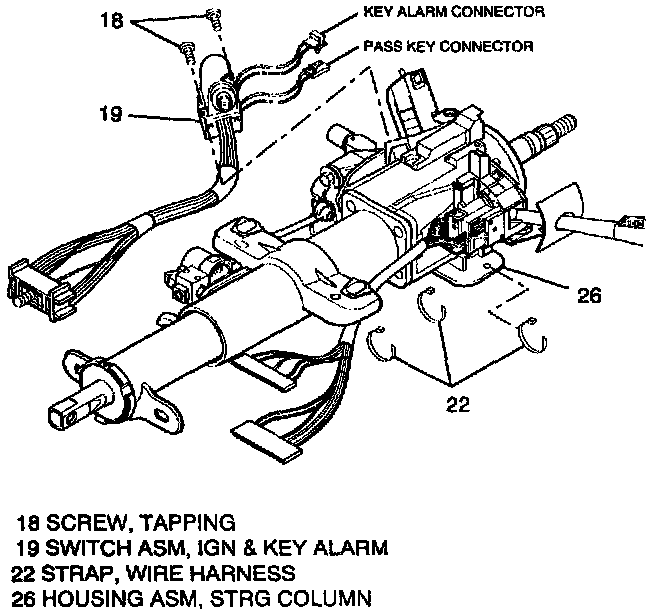 18

KEY ALARM CONNECTOR

PASS KEY CONNECTOR

19

26

22

18 SCREW, TAPPING
19 SWITCH ASM, IGN & KEY ALARM
22 STRAP, WIRE HARNESS
26 HOUSING ASM, STRG COLUMN