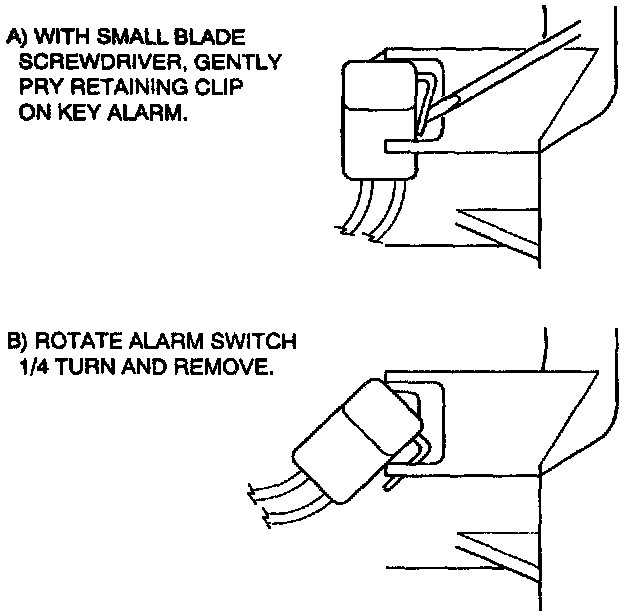 A) WITH SMALL BLADE SCREWDRIVER, GENTLY PRY RETAINING CLIP ON KEY ALARM.

B) ROTATE ALARM SWITCH 1/4 TURN AND REMOVE.