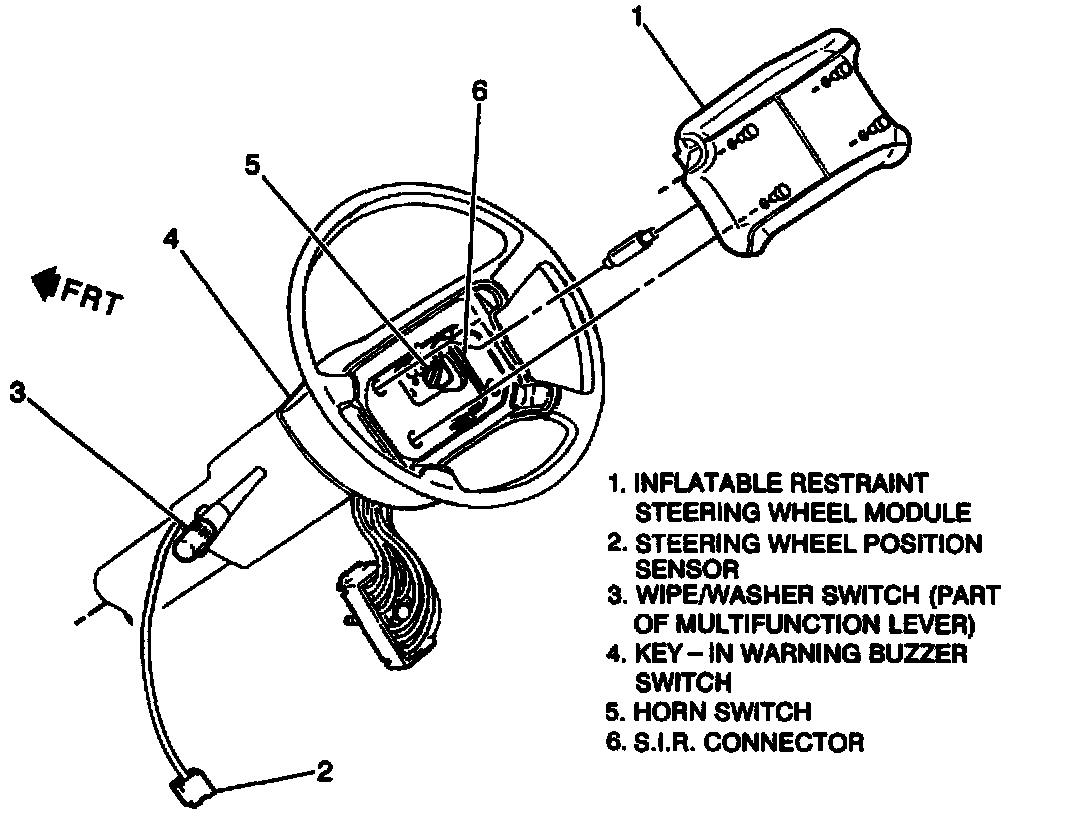 1

6

5

4

FRT

3

2

1. INFLATABLE RESTRAINT STEERING WHEEL MODULE
2. STEERING WHEEL POSITION SENSOR
3. WIPE/WASHER SWITCH (PART OF MULTIFUNCTION LEVER)
4. KEY – IN WARNING BUZZER SWITCH
5. HORN SWITCH
6. S.I.R. CONNECTOR