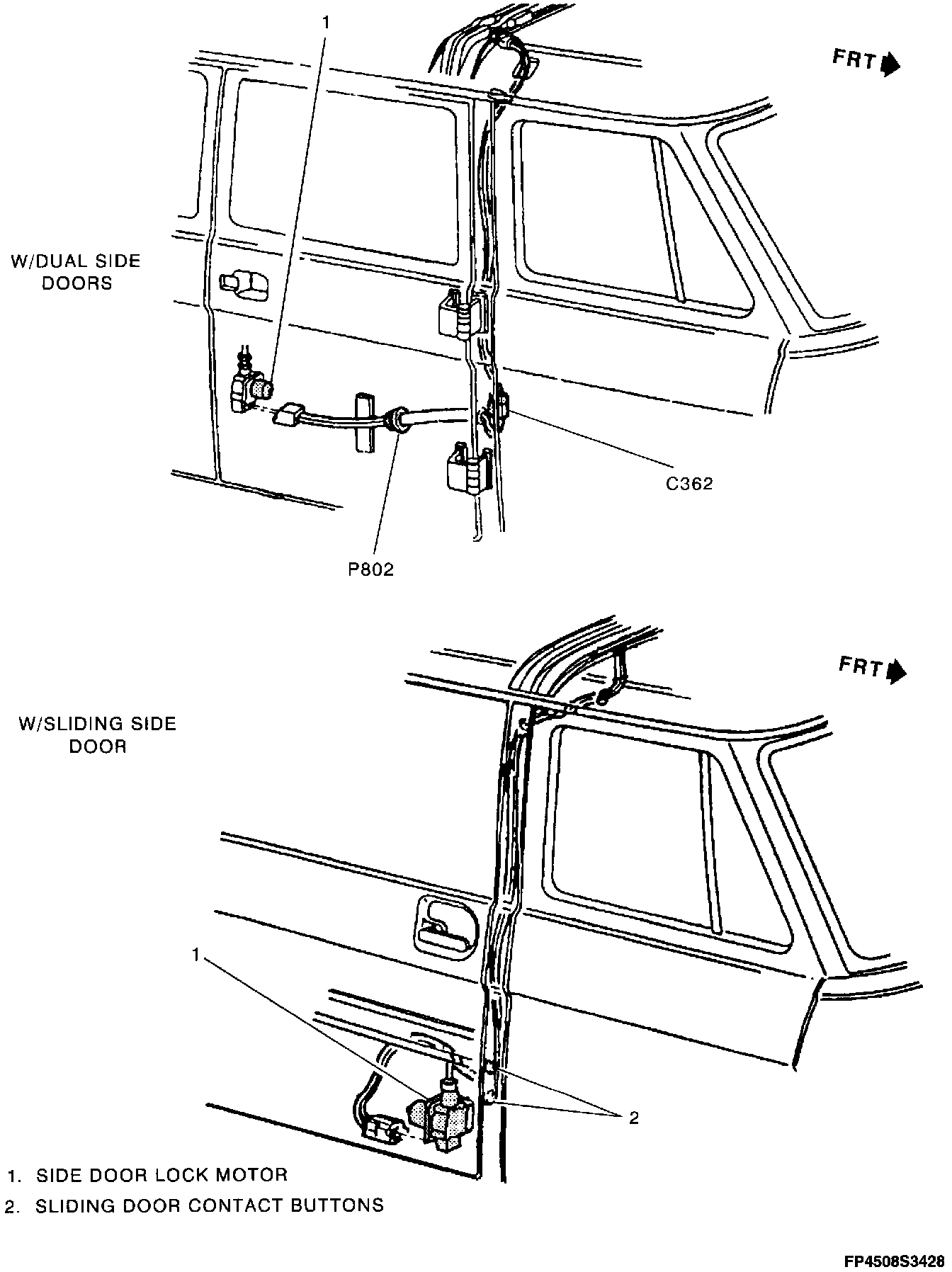 1

FRT

W/DUAL SIDE DOORS

C362

P802

FRT

W/SLIDING SIDE DOOR

1

2

1. SIDE DOOR LOCK MOTOR
2. SLIDING DOOR CONTACT BUTTONS

FP4508S3428