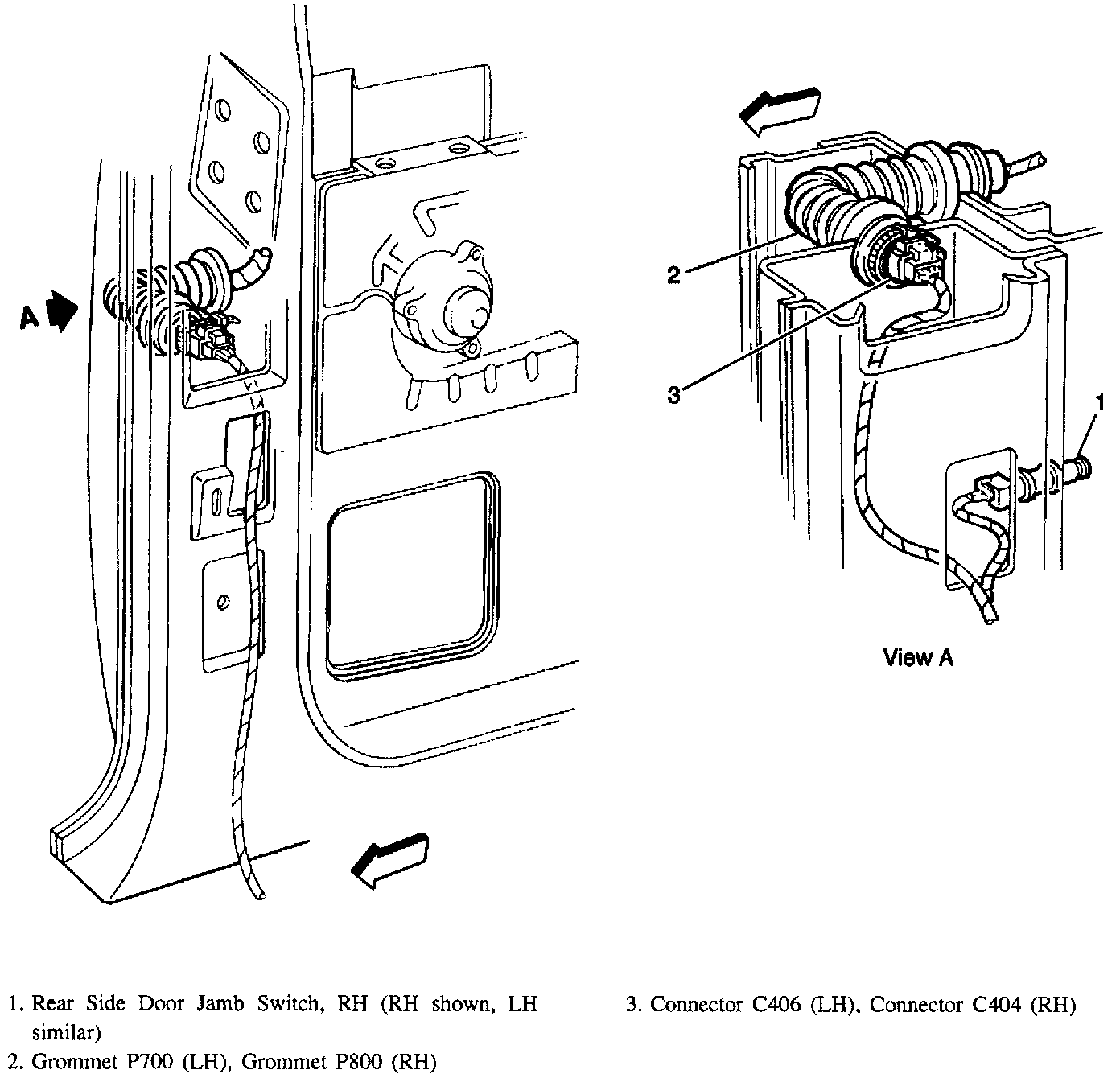 A

2

3

1

View A

1. Rear Side Door Jamb Switch, RH (RH shown, LH similar)
2. Grommet P700 (LH), Grommet P800 (RH)

3. Connector C406 (LH), Connector C404 (RH)