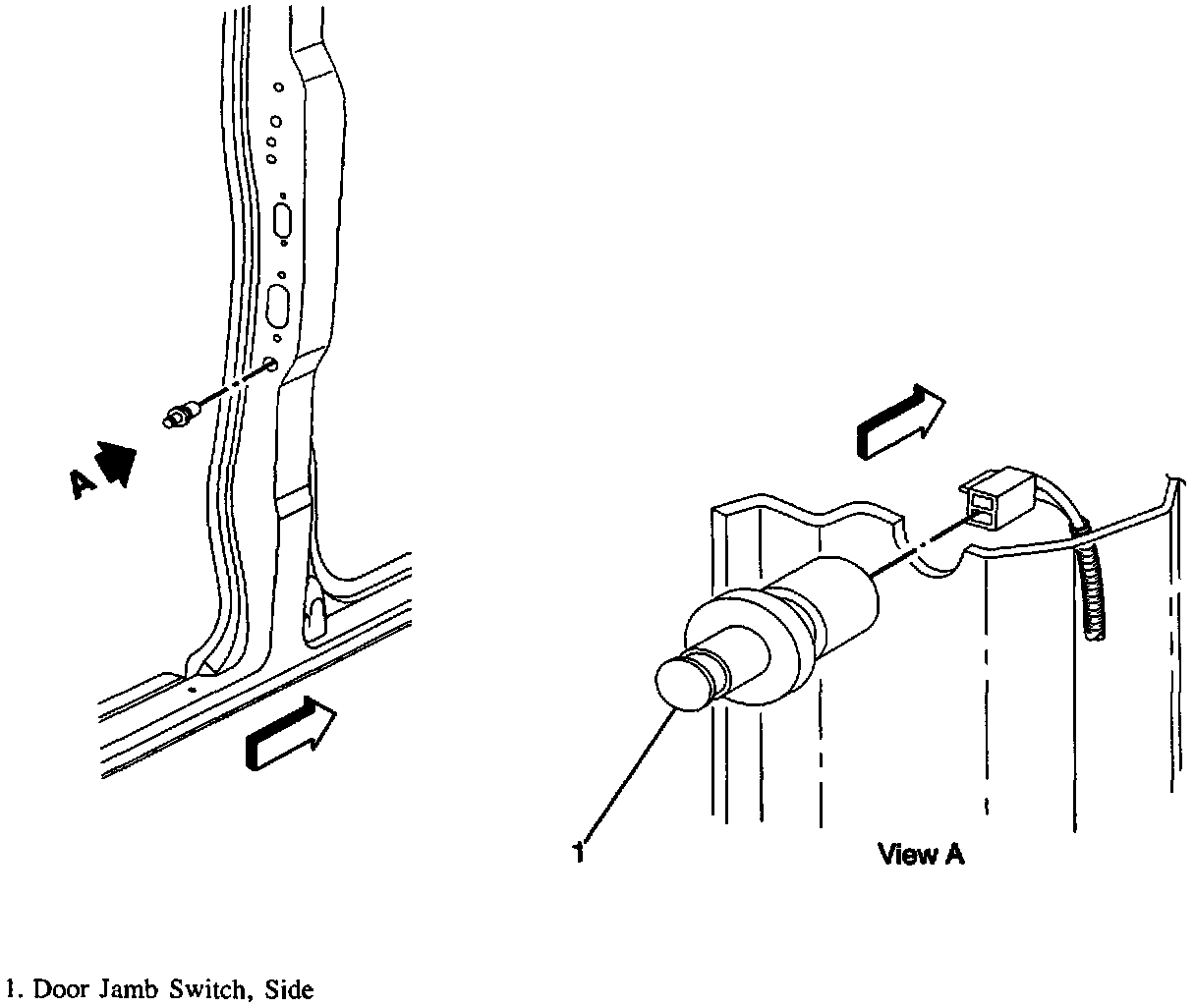 A

1

View A

1. Door Jamb Switch, Side