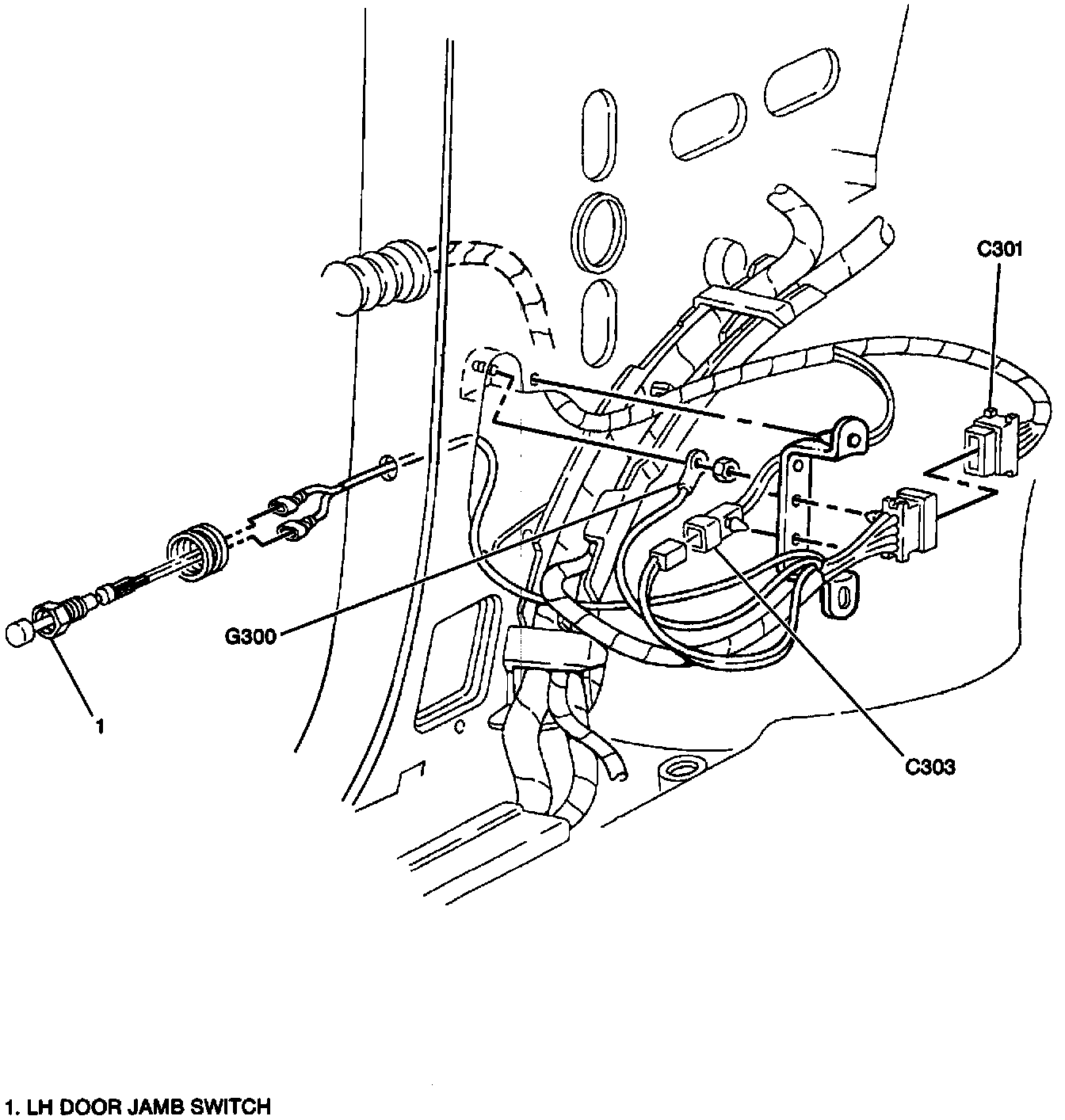 C301

G300

1

C303

1. LH DOOR JAMB SWITCH