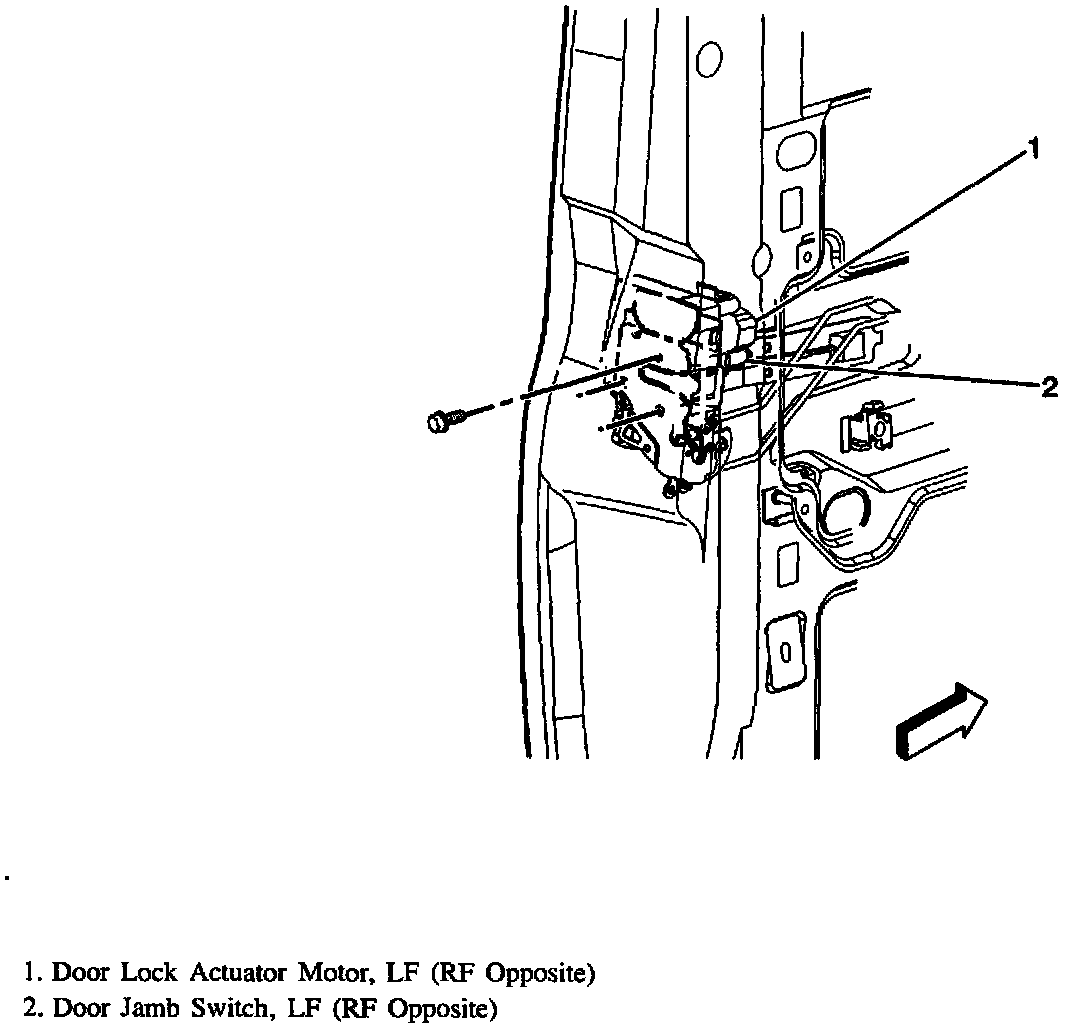 1

2

1. Door Lock Actuator Motor, LF (RF Opposite)
2. Door Jamb Switch, LF (RF Opposite)