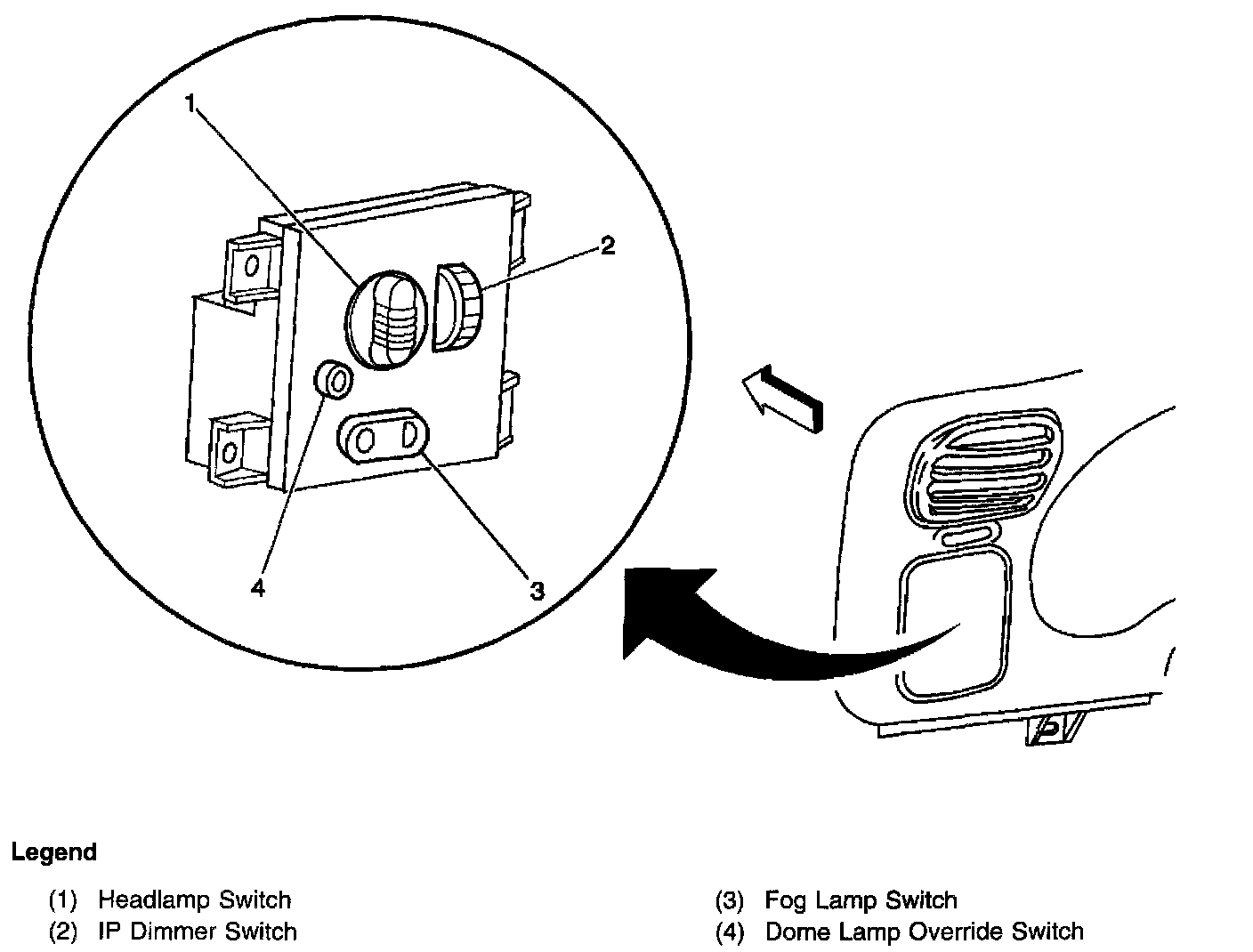 1

2

4

3

Legend

(1) Headlamp Switch
(2) IP Dimmer Switch

(3) Fog Lamp Switch
(4) Dome Lamp Override Switch