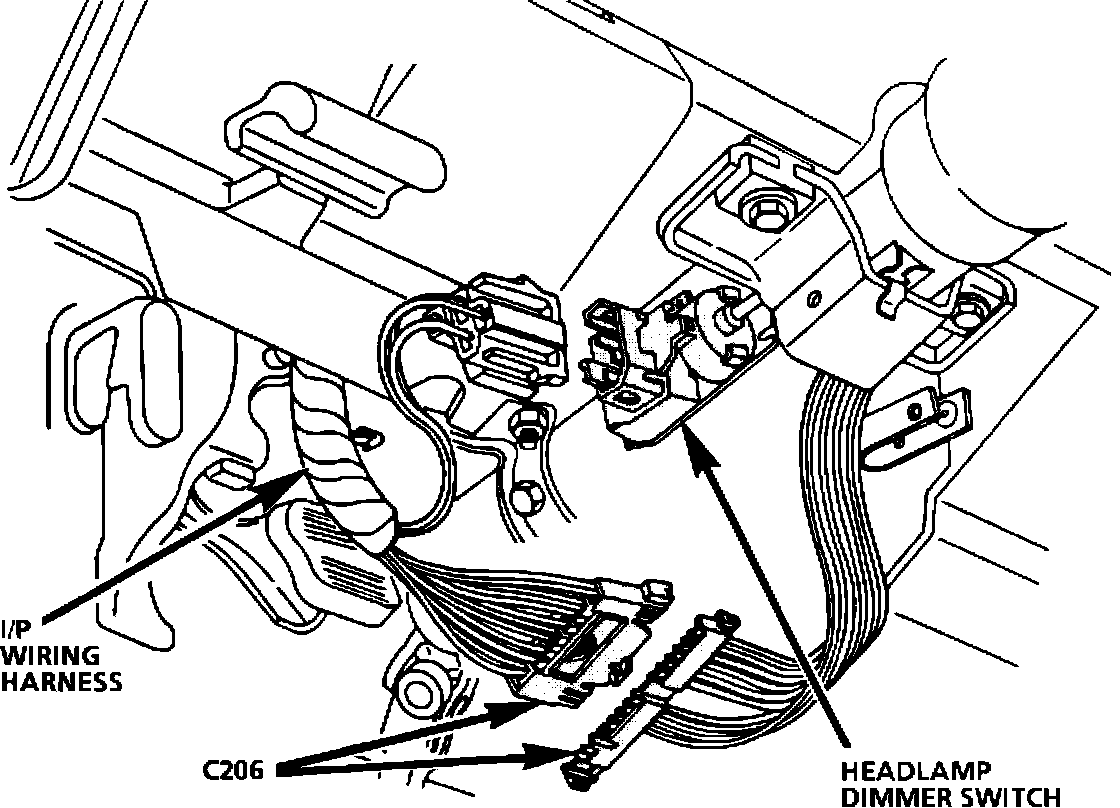 I/P
WIRING
HARNESS

C206

HEADLAMP
DIMMER SWITCH