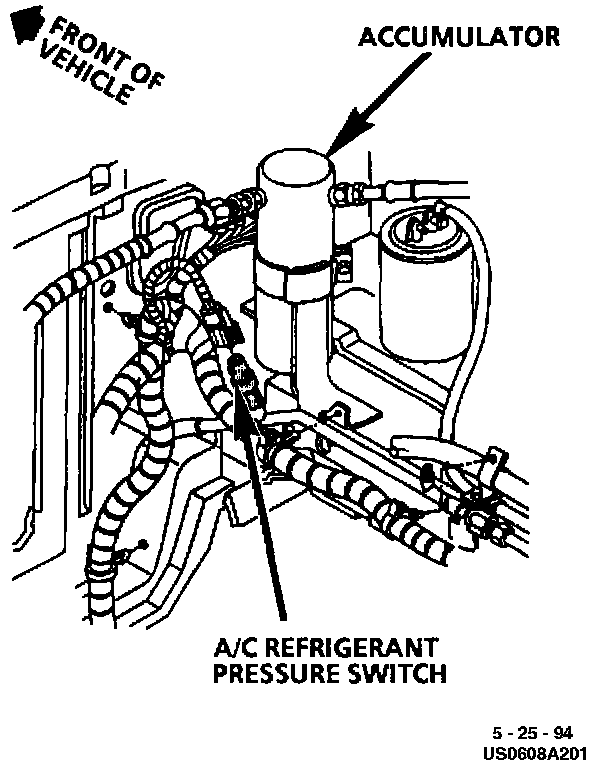 FRONT OF VEHICLE

ACCUMULATOR

A/C REFRIGERANT PRESSURE SWITCH

5 - 25 - 94
US0608A201