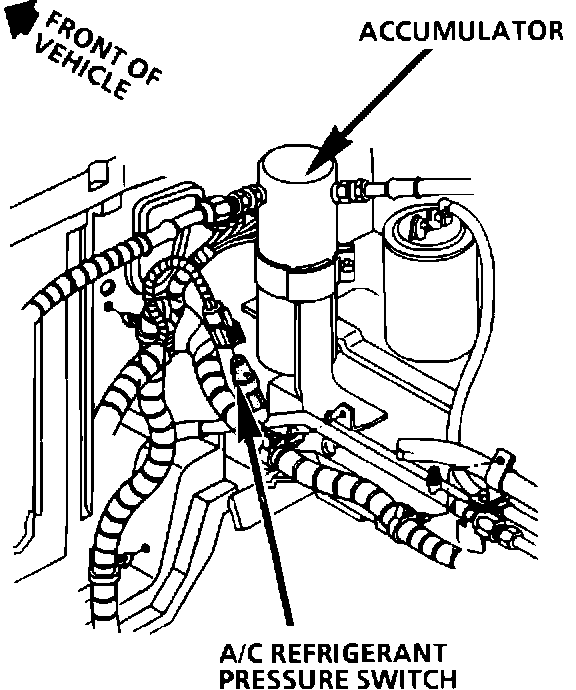 FRONT OF VEHICLE

ACCUMULATOR

A/C REFRIGERANT PRESSURE SWITCH