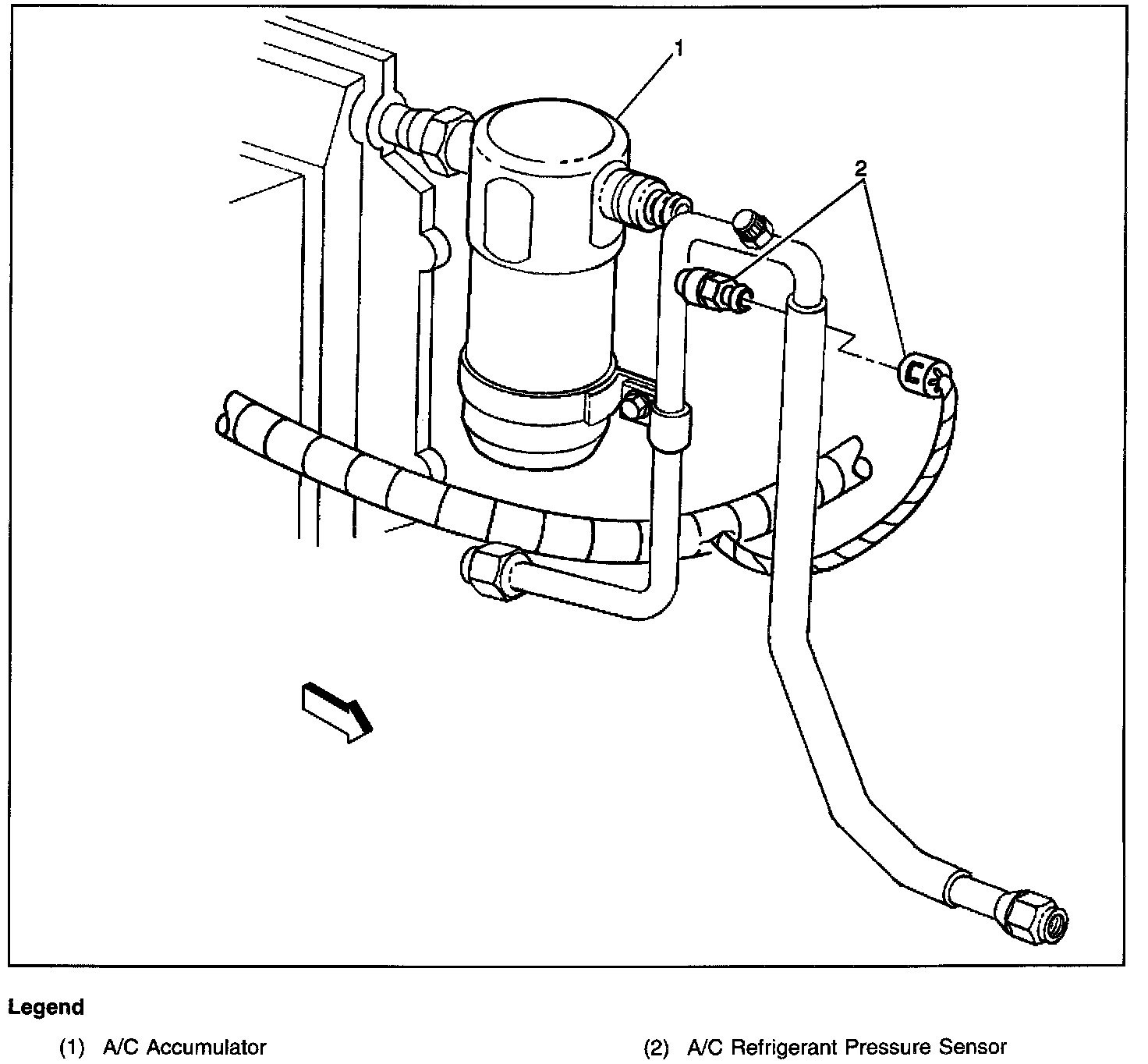 1

2

Legend

(1) A/C Accumulator

(2) A/C Refrigerant Pressure Sensor