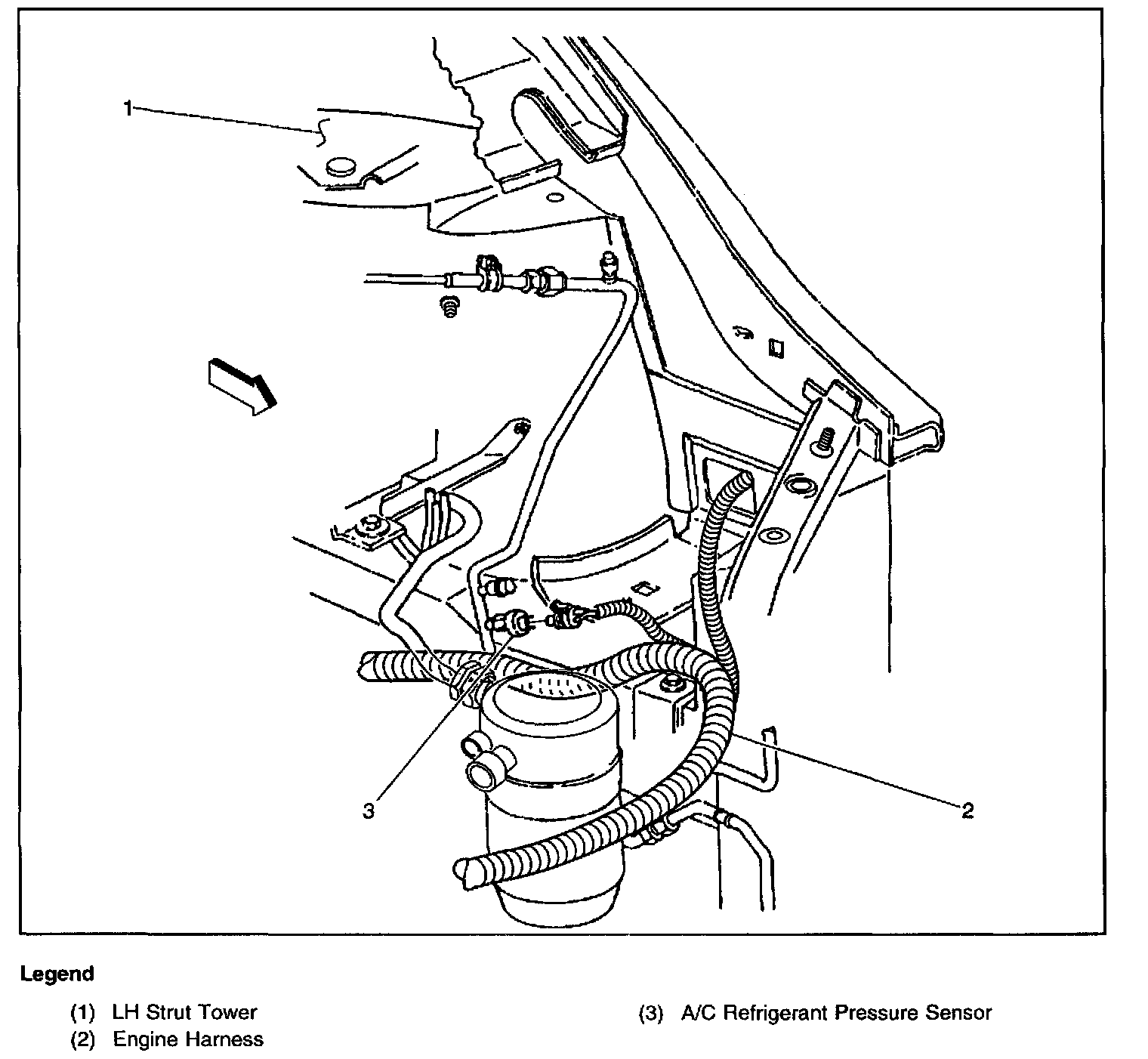 1

3

2

Legend

(1) LH Strut Tower

(2) Engine Harness

(3) A/C Refrigerant Pressure Sensor