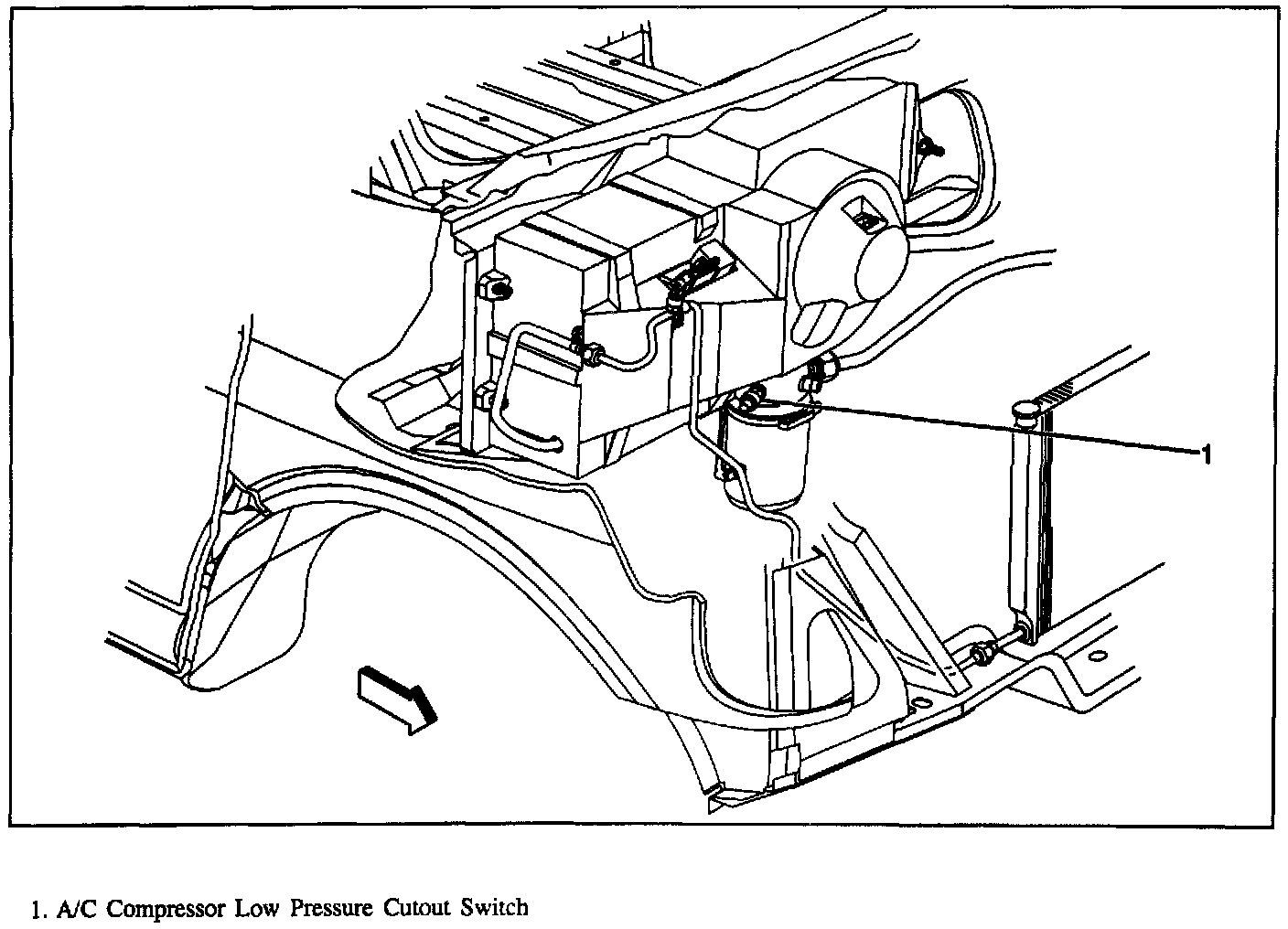 1

1. A/C Compressor Low Pressure Cutout Switch