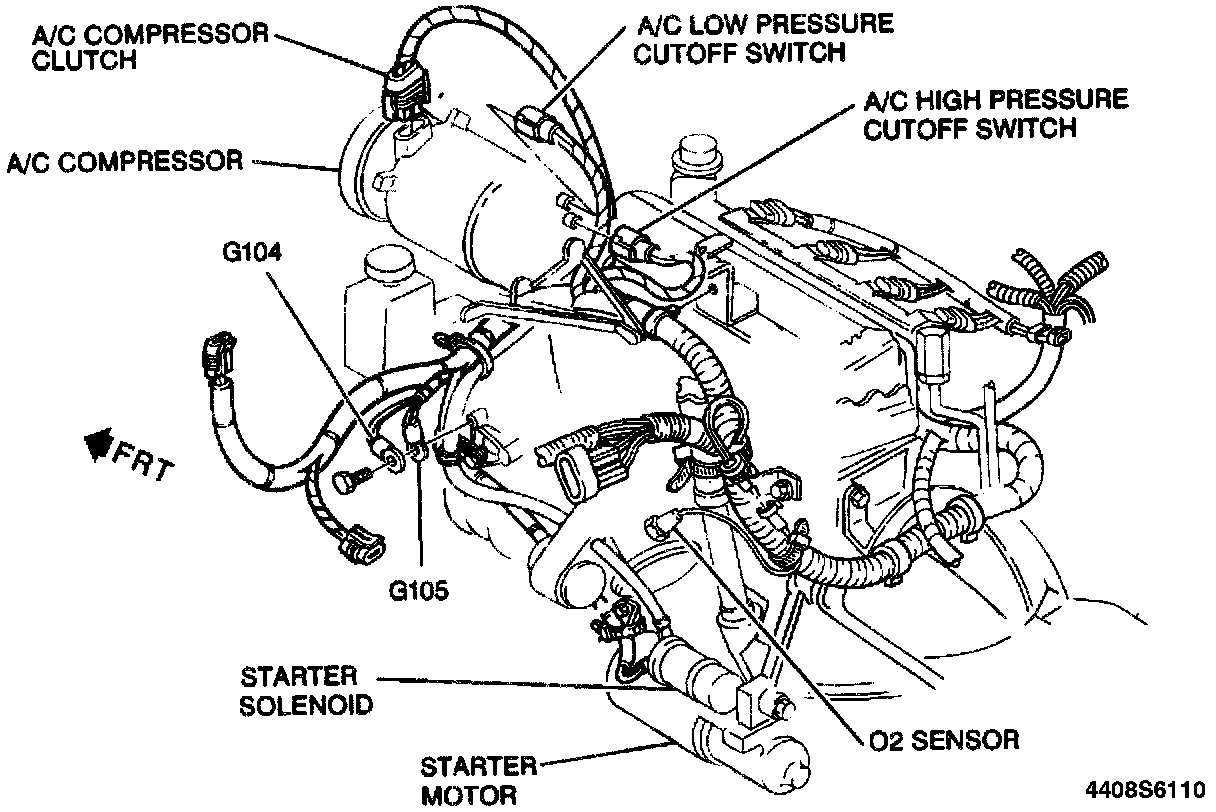 A/C COMPRESSOR CLUTCH

A/C LOW PRESSURE CUTOFF SWITCH

A/C HIGH PRESSURE CUTOFF SWITCH

A/C COMPRESSOR

G104

FRT

G105

STARTER SOLENOID

O2 SENSOR

STARTER MOTOR

4408S6110