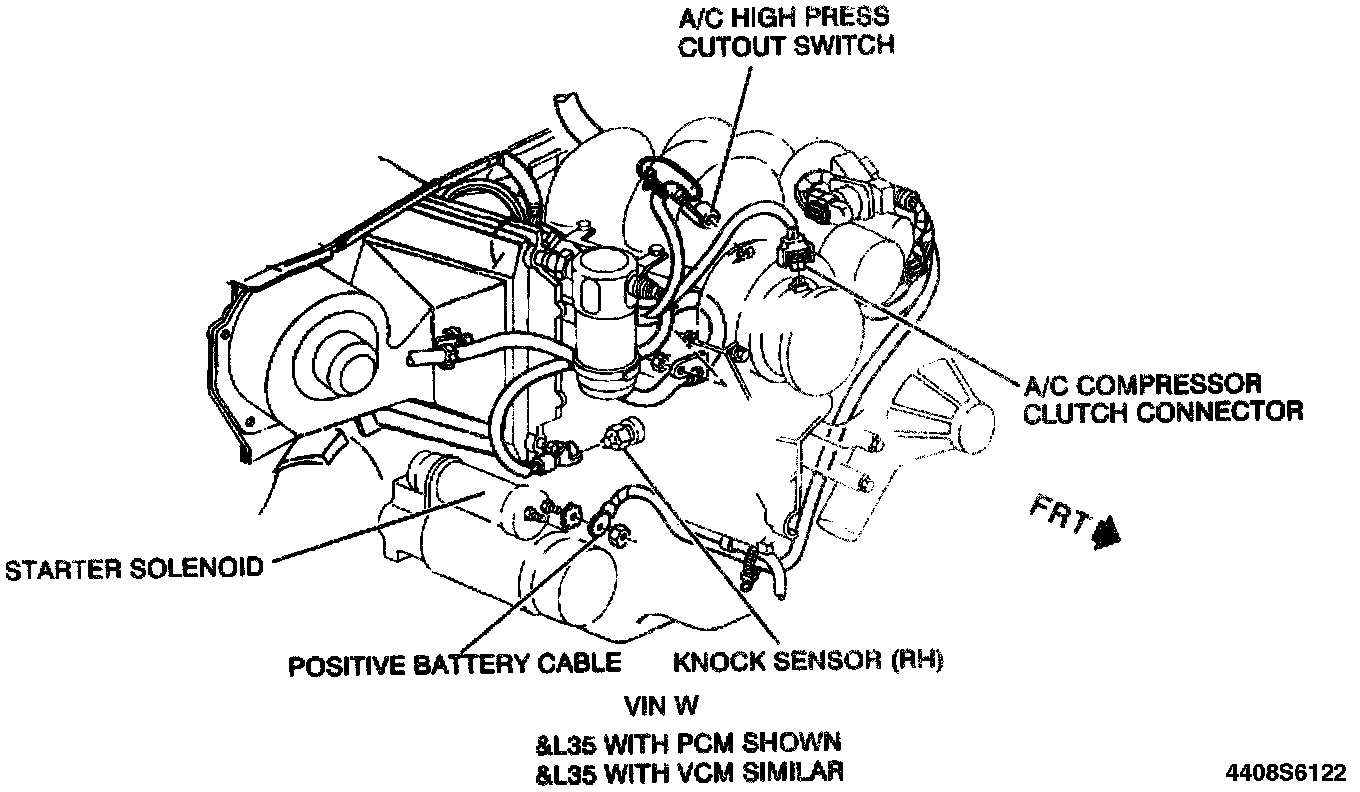 A/C HIGH PRESS CUTOUT SWITCH

A/C COMPRESSOR CLUTCH CONNECTOR

FRT

STARTER SOLENOID

POSITIVE BATTERY CABLE

KNOCK SENSOR (RH)

VIN W
&L35 WITH PCM SHOWN
&L35 WITH VCM SIMILAR

4408S6122