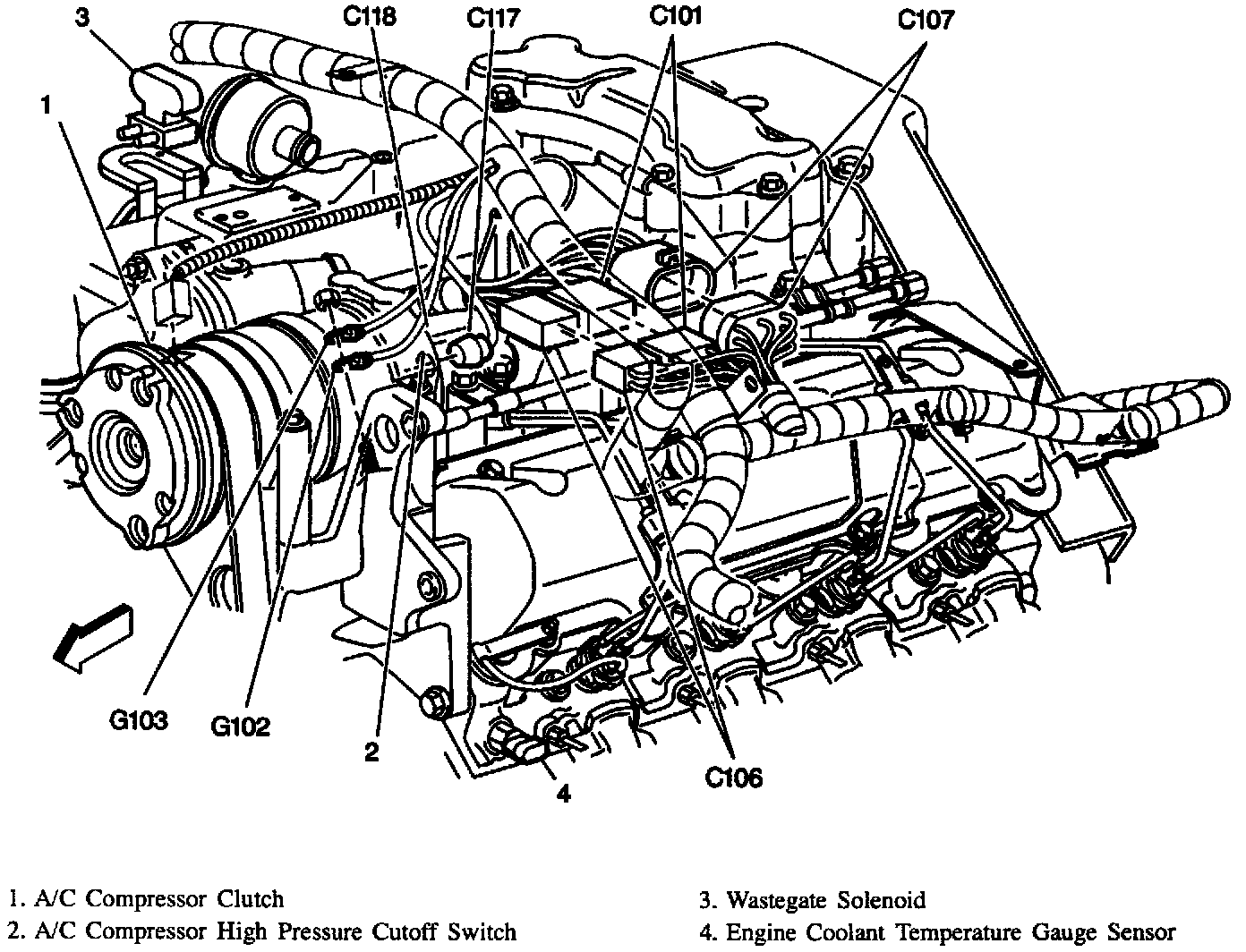 3
C118
C117
C101
C107
1
G103
G102
2
4
C106

1. A/C Compressor Clutch
2. A/C Compressor High Pressure Cutoff Switch

3. Wastegate Solenoid
4. Engine Coolant Temperature Gauge Sensor