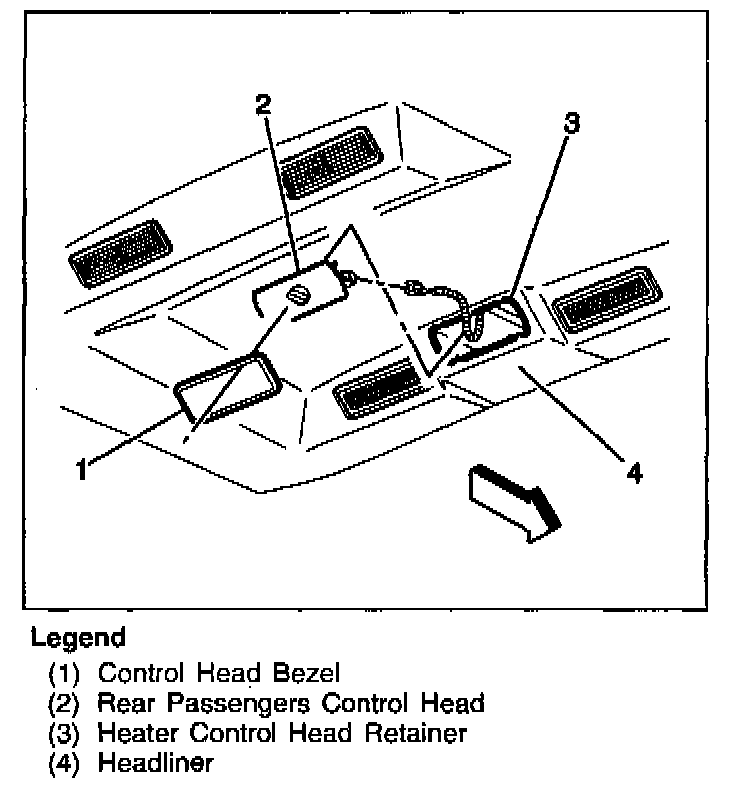 2

3

1

4

Legend
(1) Control Head Bezel
(2) Rear Passengers Control Head
(3) Heater Control Head Retainer
(4) Headliner