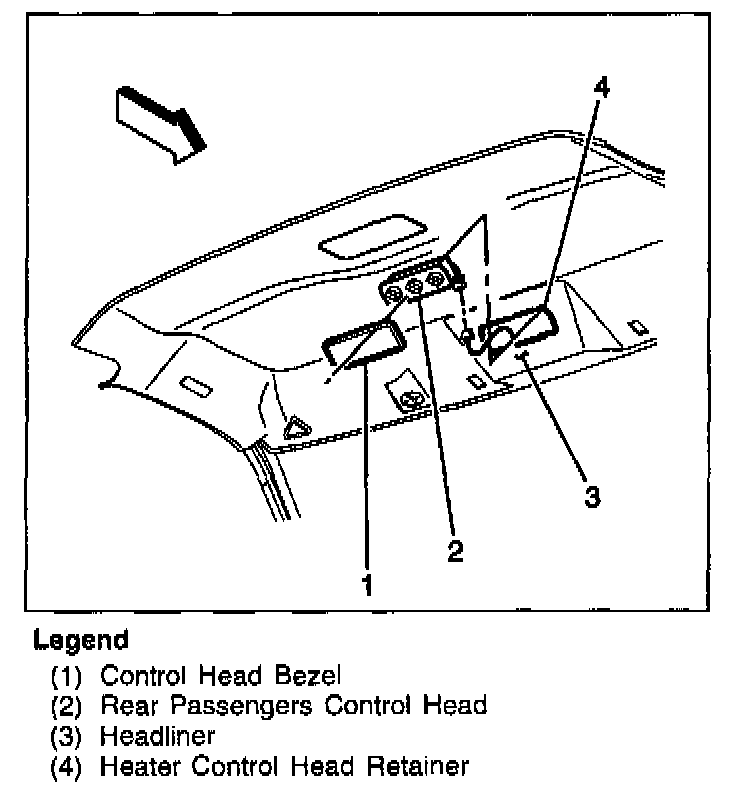 4

3

2

1

Legend

(1) Control Head Bezel
(2) Rear Passengers Control Head
(3) Headliner
(4) Heater Control Head Retainer