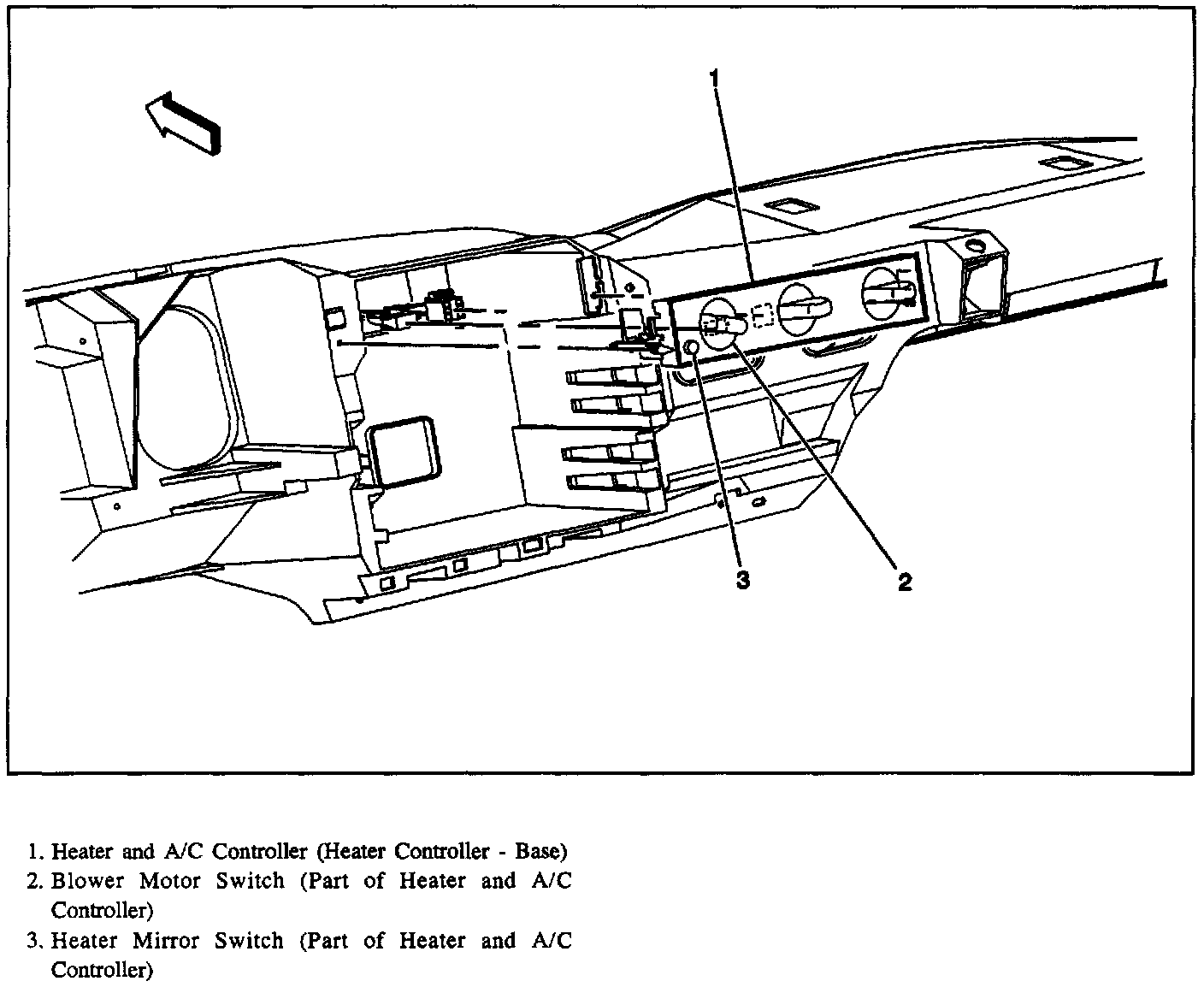 1

3

2

1. Heater and A/C Controller (Heater Controller - Base)
2. Blower Motor Switch (Part of Heater and A/C Controller)
3. Heater Mirror Switch (Part of Heater and A/C Controller)