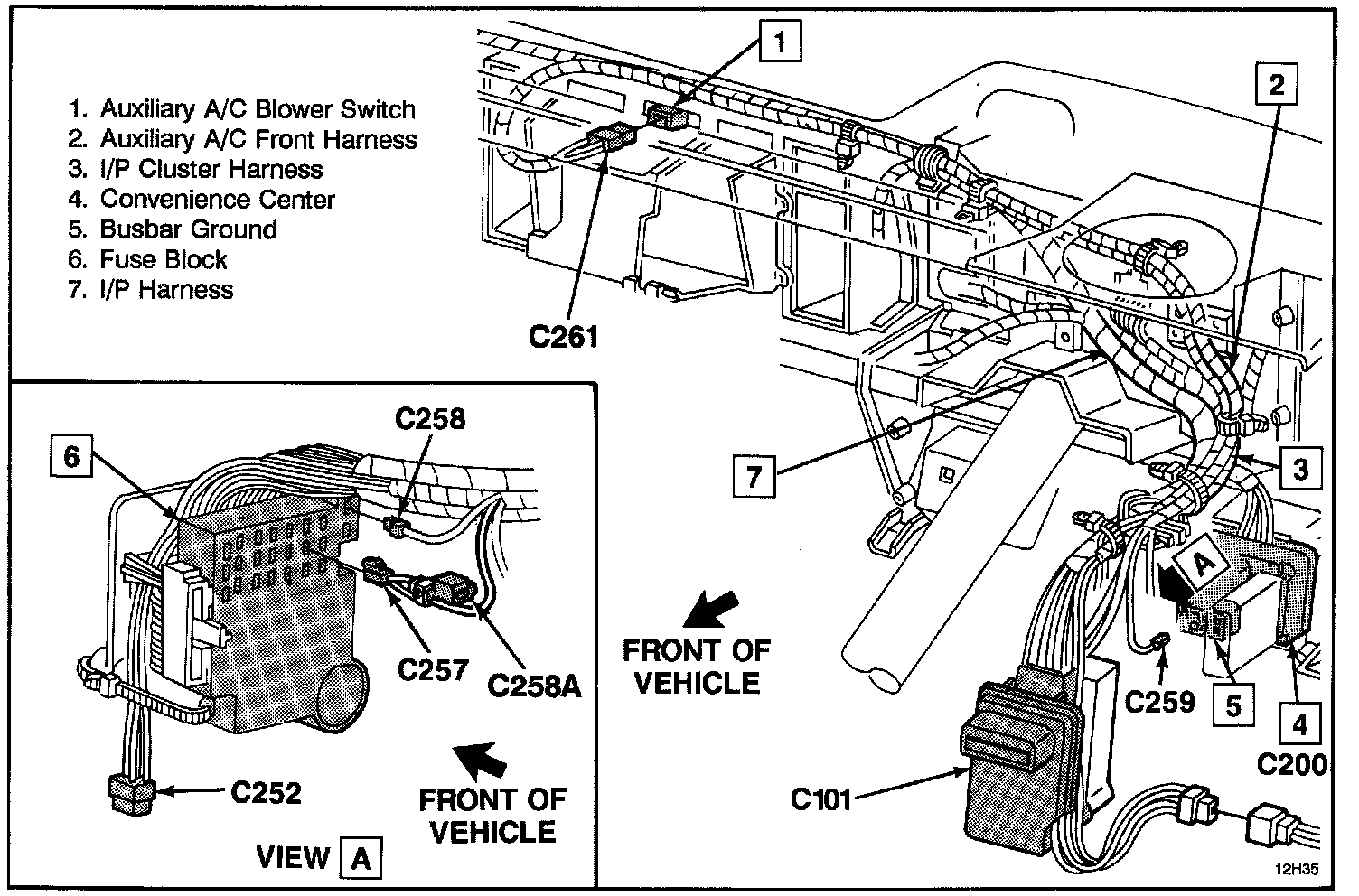 1. Auxiliary A/C Blower Switch
2. Auxiliary A/C Front Harness
3. I/P Cluster Harness
4. Convenience Center
5. Busbar Ground
6. Fuse Block
7. I/P Harness

1
2
C261
7
3
A
FRONT OF VEHICLE
C259
5
4
C200
C101

6
C258
C257
C258A
C252
FRONT OF VEHICLE
VIEW A

12H35