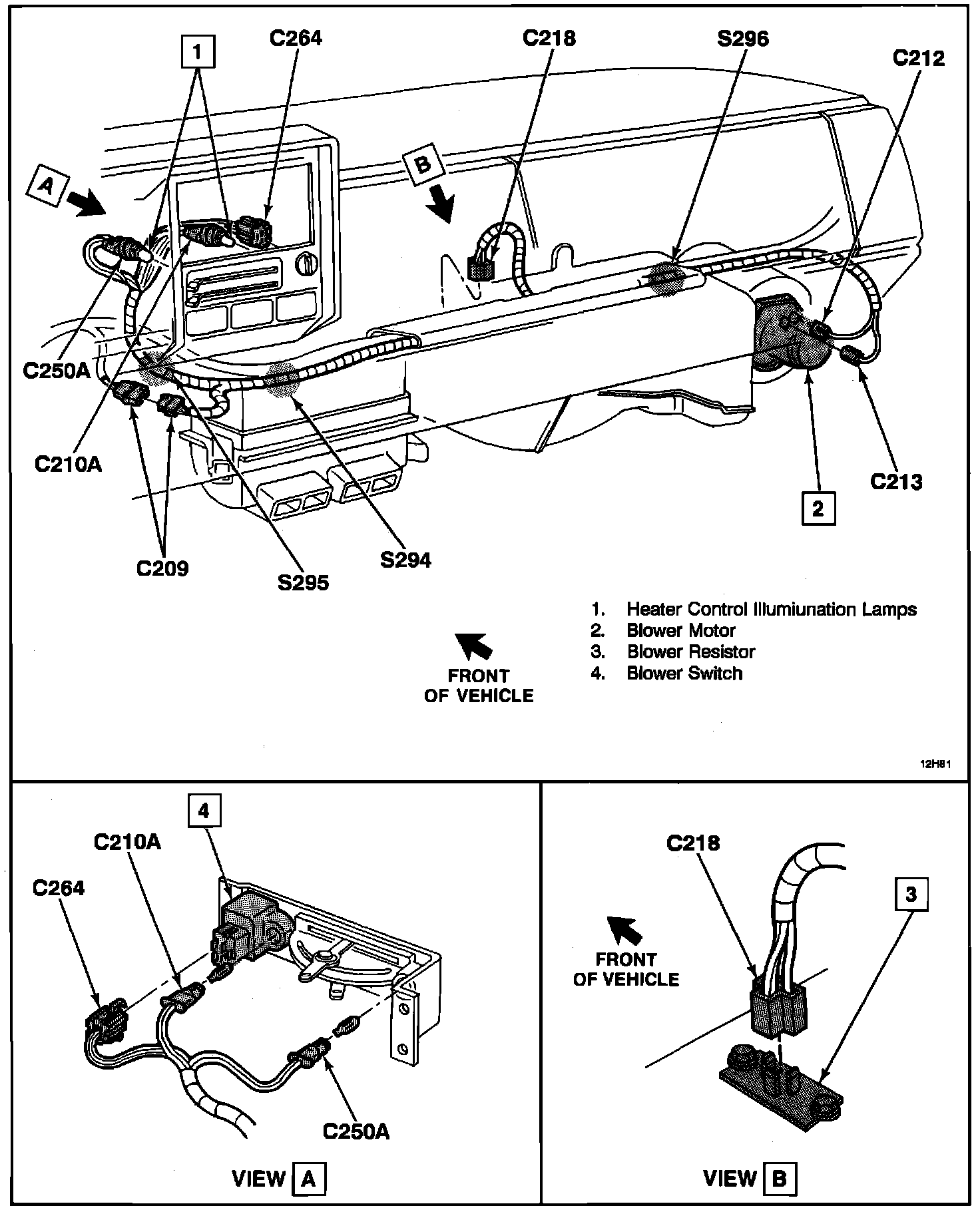 1
C264
C218
S296
C212
A
B
C250A
C210A
C209
S295
S294
2
C213

1. Heater Control Illumiunation Lamps
2. Blower Motor
3. Blower Resistor
4. Blower Switch

FRONT OF VEHICLE

12H81

4
C210A
C264
C250A
VIEW A

C218
3
FRONT OF VEHICLE
VIEW B